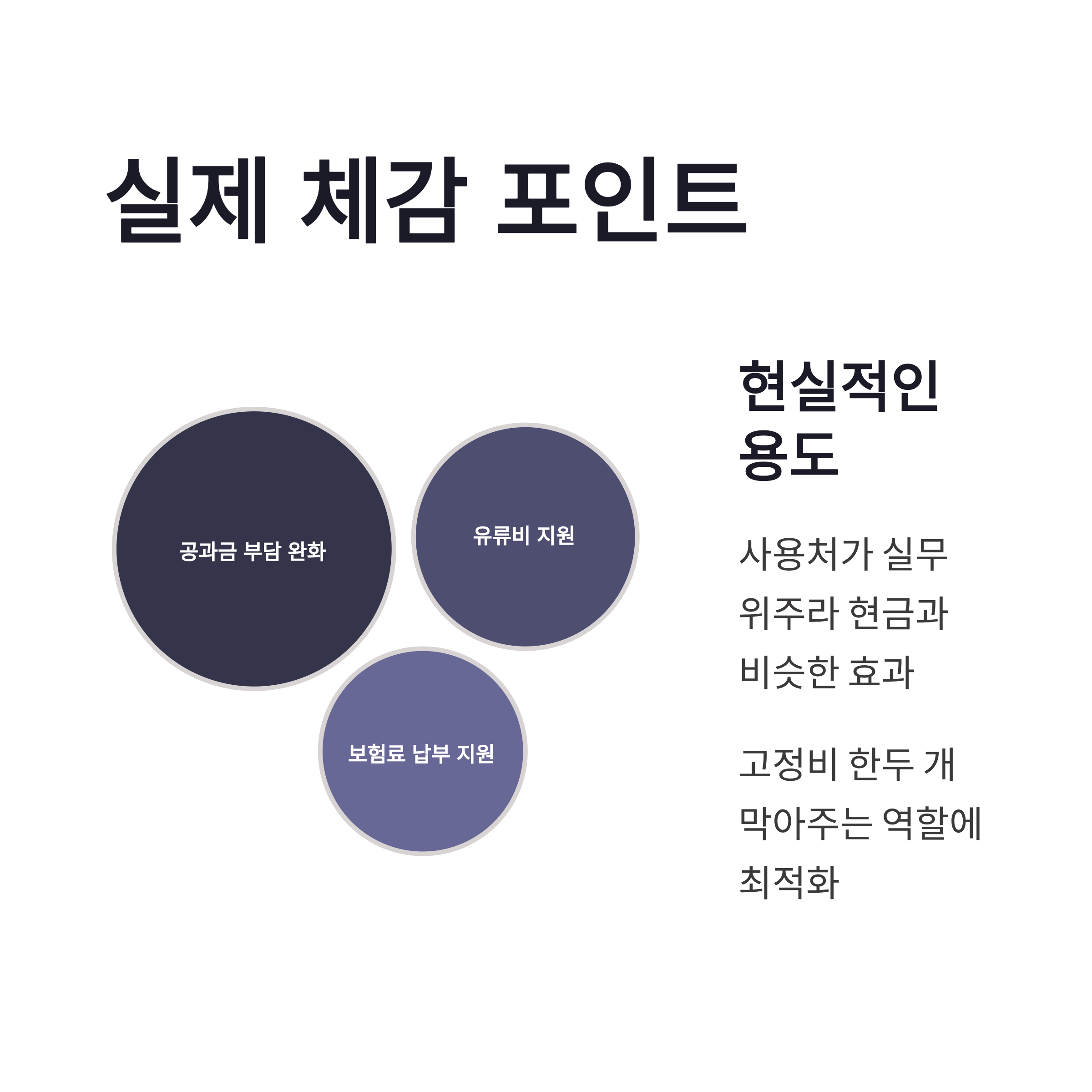 실제 체감 포인트

공과금 부담 완화

유류비 지원

보험료 납부 지원

현실적인 용도

사용처가 실무 위주라 현금과 비슷한 효과

고정비 한두 개 막아주는 역할에 최적화