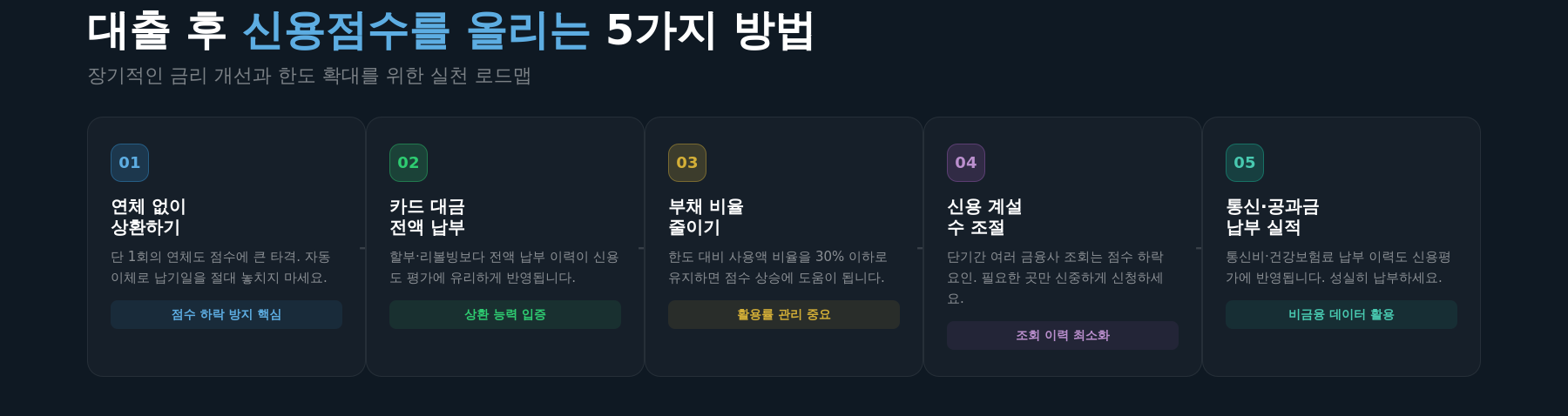 대출 후 신용점수를 올리는 5가지 방법

장기적인 금리 개선과 한도 확대를 위한 실천 로드맵

01

연체 없이 상환하기

단 1회의 연체도 점수에 큰 타격. 자동이체로 납기일을 절대 놓치지 마세요.

점수 하락 방지 핵심

02

카드 대금 전액 납부

할부·리볼빙보다 전액 납부 이력이 신용도 평가에 유리하게 반영됩니다.

상환 능력 입증

03

부채 비율 줄이기

한도 대비 사용액 비율을 30% 이하로 유지하면 점수 상승에 도움이 됩니다.

활용률 관리 중요

04

신용 계설 수 조절

단기간 여러 금융사 조회는 점수 하락 요인. 필요한 곳만 신중하게 신청하세요.

조회 이력 최소화

05

통신·공과금 납부 실적

통신비·건강보험료 납부 이력도 신용평가에 반영됩니다. 성실히 납부하세요.

비금융 데이터 활용