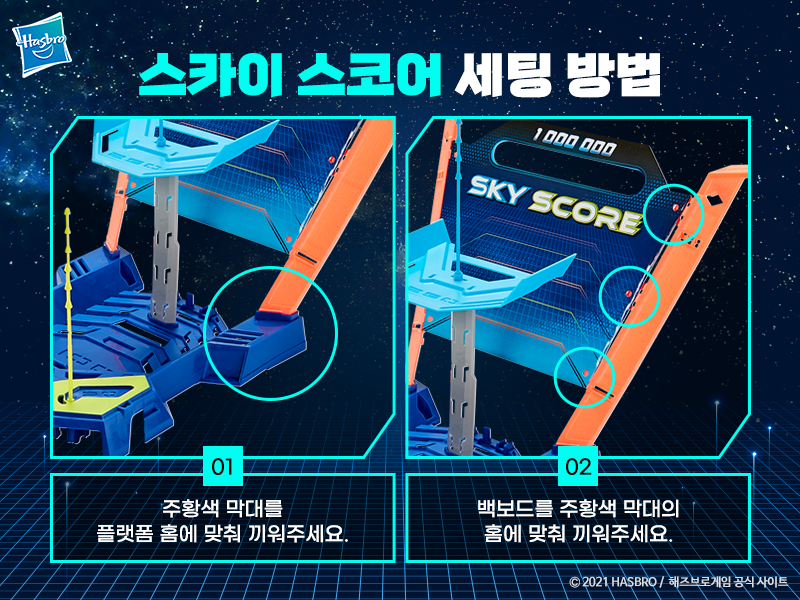 Hasbro

스카이 스코어 세팅 방법

1 000 000

SKY SCORE

01

주황색 막대를
플랫폼 홈에 맞춰 끼워주세요.

02

백보드를 주황색 막대의
홈에 맞춰 끼워주세요.

© 2021 HASBRO / 해즈브로게임 공식 사이트