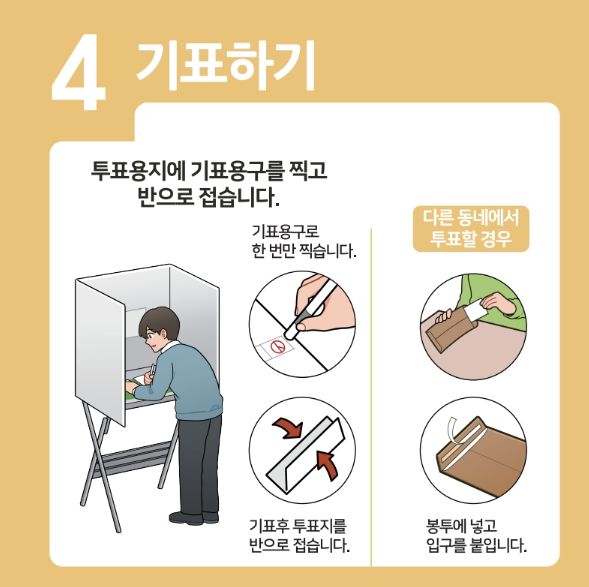 4 기표하기

투표용지에 기표용구를 찍고
반으로 접습니다.

기표용구로
한 번만 찍습니다.

기표후 투표지를
반으로 접습니다.

다른 동네에서
투표할 경우

봉투에 넣고
입구를 붙입니다.