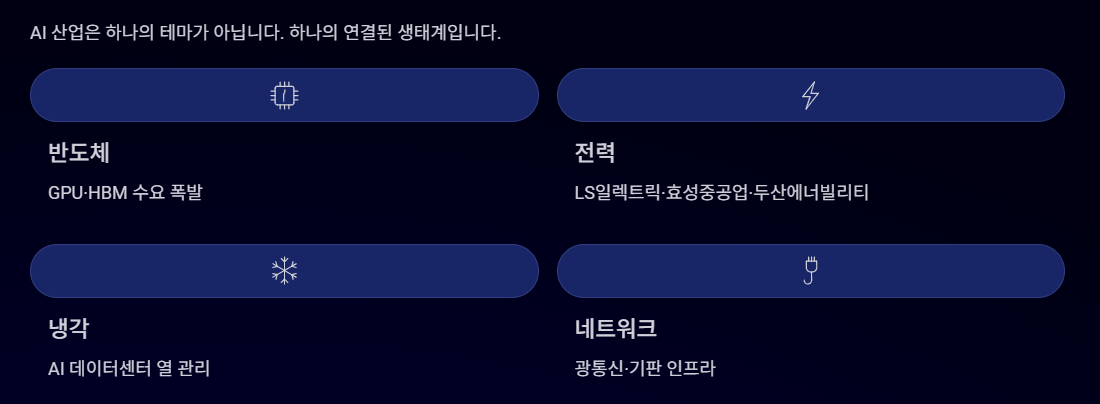 AI 산업은 하나의 테마가 아닙니다. 하나의 연결된 생태계입니다.

반도체

GPU·HBM 수요 폭발

전력

LS일렉트릭·효성중공업·두산에너빌리티

냉각

AI 데이터센터 열 관리

네트워크

광통신·기판 인프라