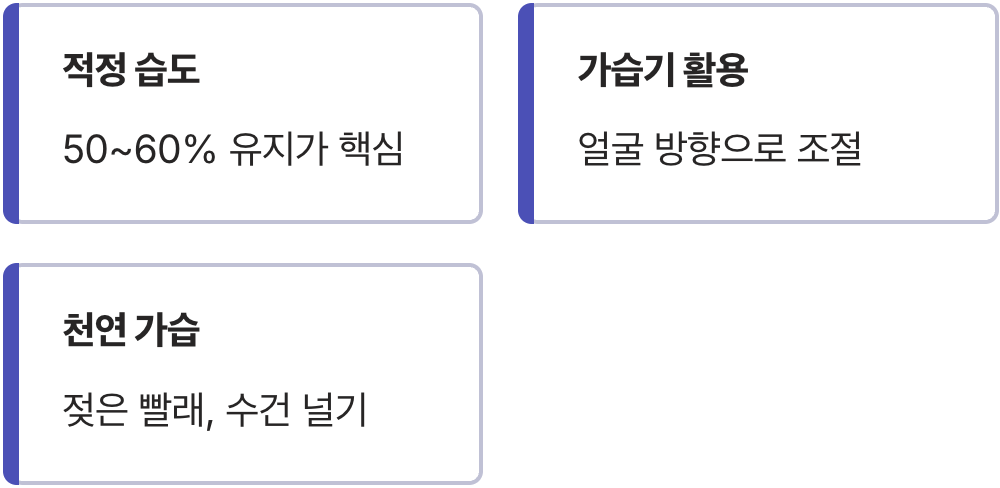 적정 습도

50~60% 유지가 핵심

가습기 활용

얼굴 방향으로 조절

천연 가습

젖은 빨래, 수건 널기