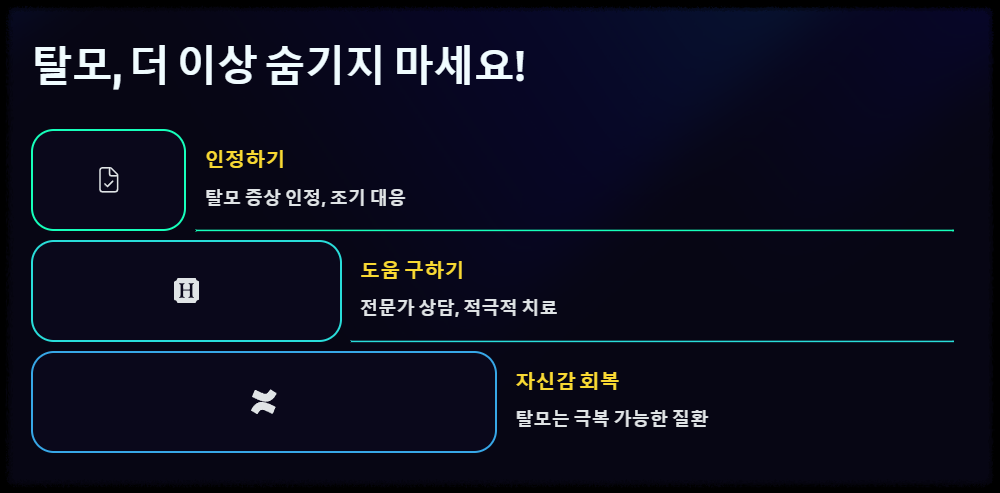 탈모, 더 이상 숨기지 마세요!

인정하기

탈모 증상 인정, 조기 대응

H

도움 구하기

전문가 상담, 적극적 치료

자신감 회복

탈모는 극복 가능한 질환