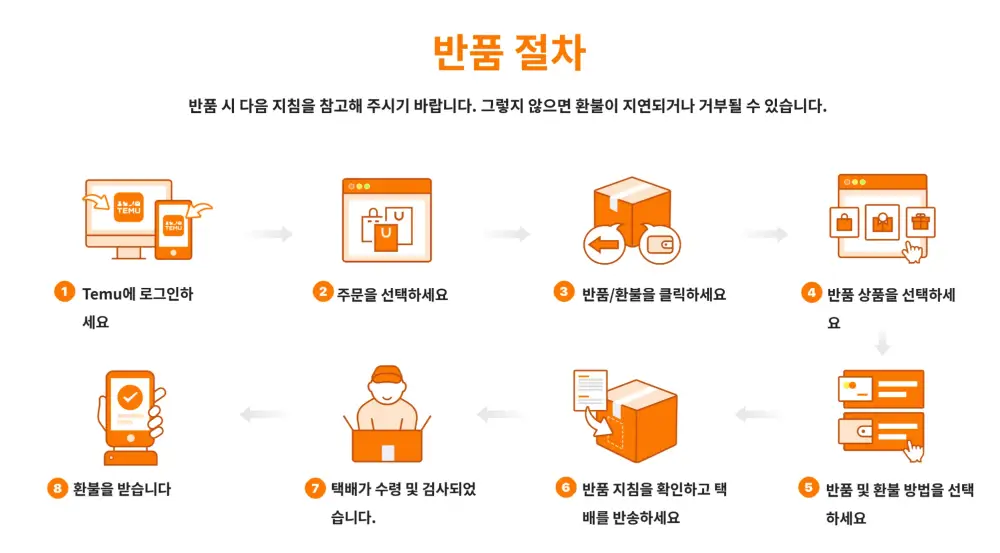 반품 절차

반품 시 다음 지침을 참고해 주시기 바랍니다. 그렇지 않으면 환불이 지연되거나 거부될 수 있습니다.

TEMU

TEMU

1 Temu에 로그인하세요

2 주문을 선택하세요

3 반품/환불을 클릭하세요

4 반품 상품을 선택하세요

5 반품 및 환불 방법을 선택하세요

6 반품 지침을 확인하고 택배를 반송하세요

7 택배가 수령 및 검사되었습니다.

8 환불을 받습니다