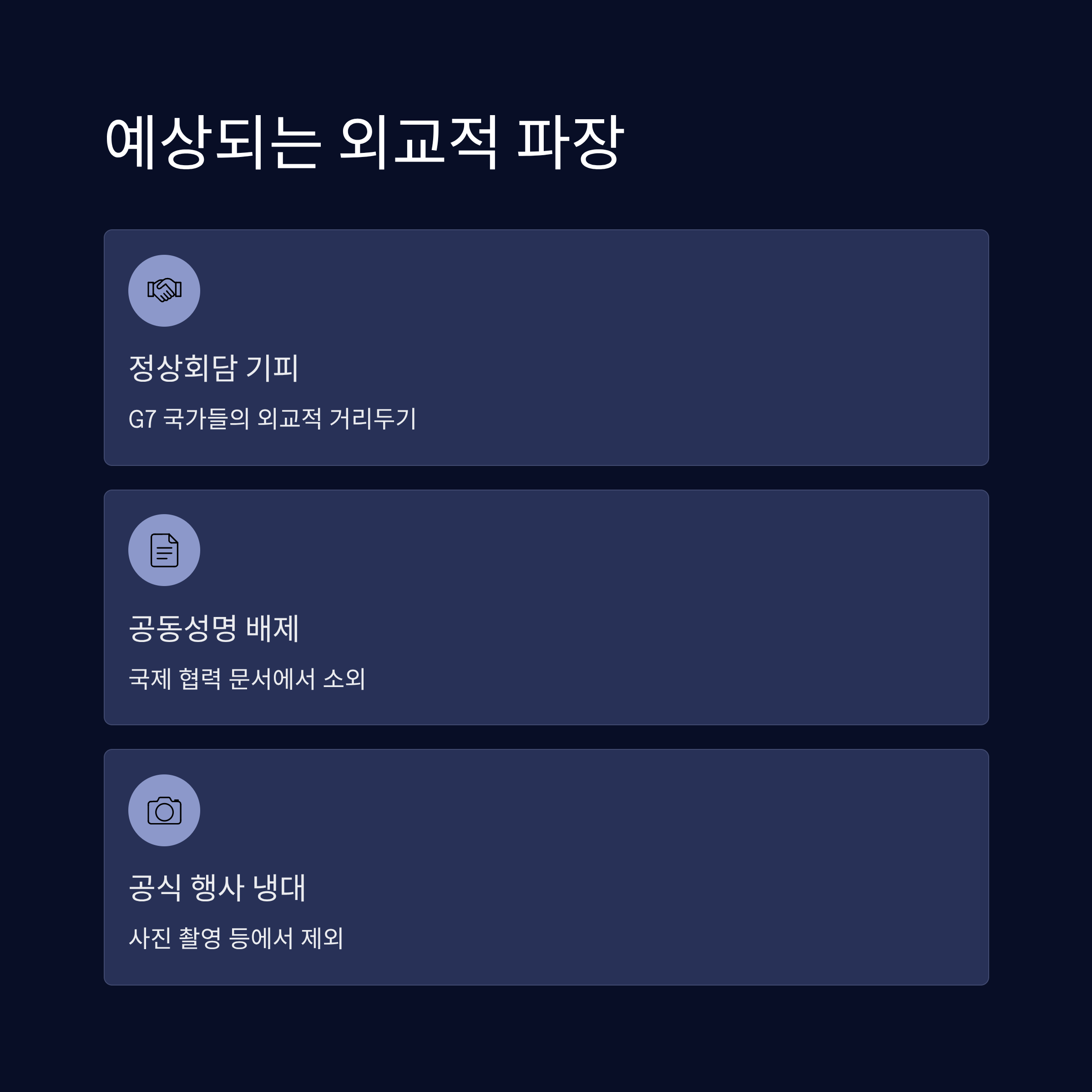 예상되는 외교적 파장

정상회담 기피

G7 국가들의 외교적 거리두기

공동성명 배제

국제 협력 문서에서 소외

공식 행사 냉대

사진 촬영 등에서 제외