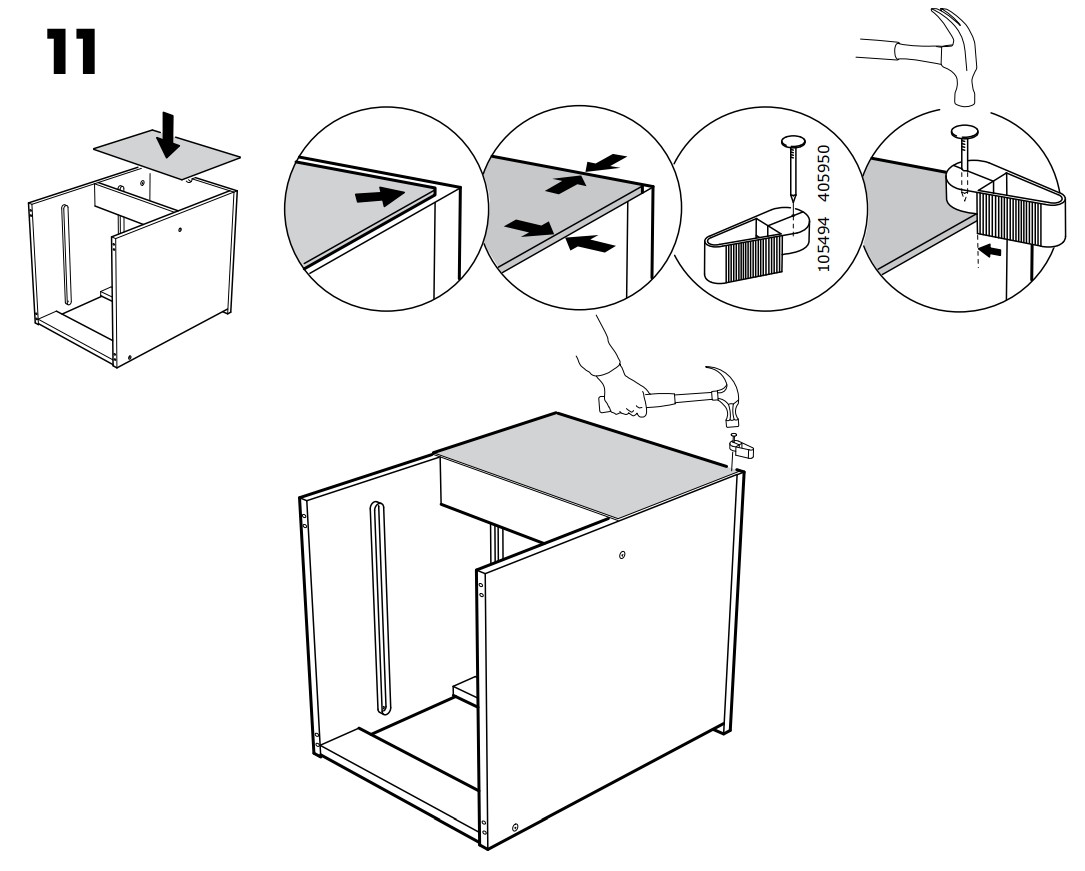 11

105494 405950