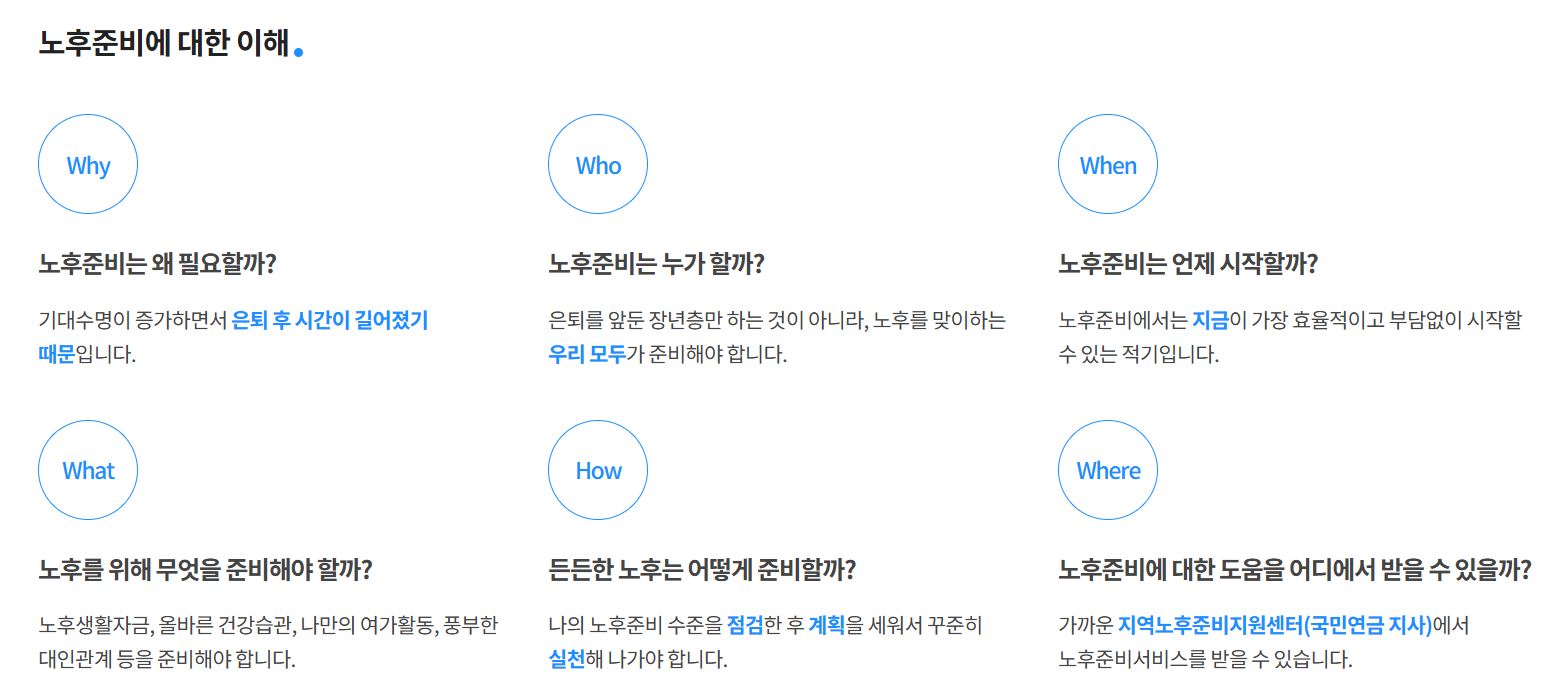 노후준비에 대한 이해

Why

노후준비는 왜 필요할까?

기대수명이 증가하면서 은퇴 후 시간이 길어졌기 때문입니다.

Who

노후준비는 누가 할까?

은퇴를 앞둔 장년층만 하는 것이 아니라, 노후를 맞이하는 우리 모두가 준비해야 합니다.

When

노후준비는 언제 시작할까?

노후준비에서는 지금이 가장 효율적이고 부담없이 시작할 수 있는 적기입니다.

What

노후를 위해 무엇을 준비해야 할까?

노후생활자금, 올바른 건강습관, 나만의 여가활동, 풍부한 대인관계 등을 준비해야 합니다.

How

든든한 노후는 어떻게 준비할까?

나의 노후준비 수준을 점검한 후 계획을 세워서 꾸준히 실천해 나가야 합니다.

Where

노후준비에 대한 도움을 어디에서 받을 수 있을까?

가까운 지역노후준비지원센터(국민연금 지사)에서 노후준비서비스를 받을 수 있습니다.