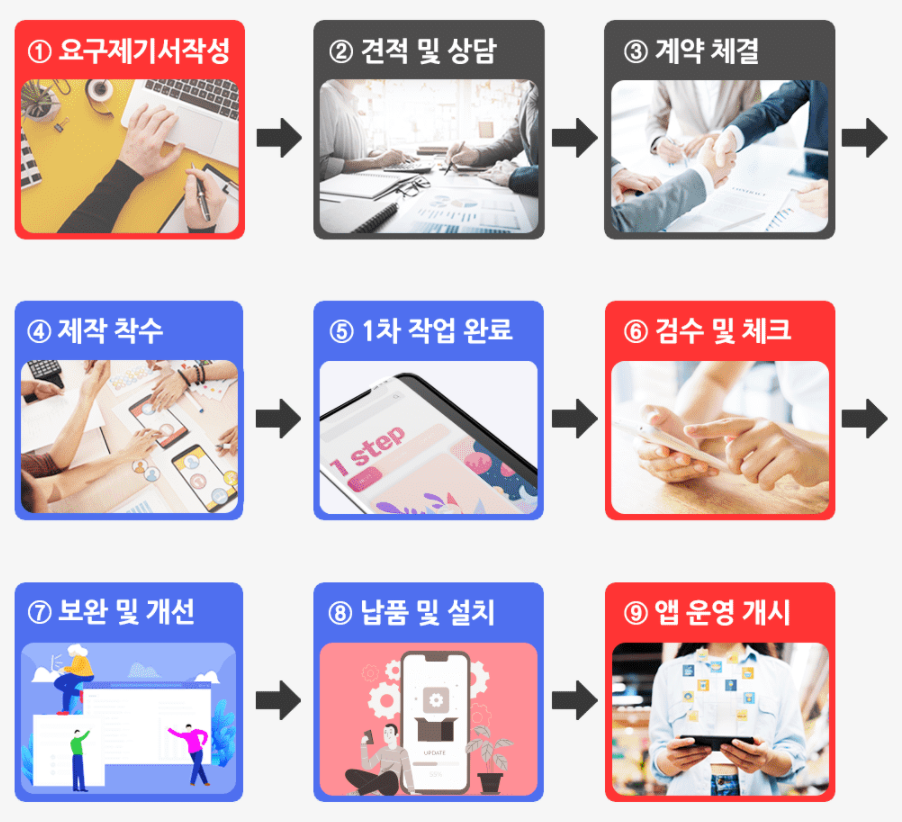 ① 요구제기서작성

② 견적 및 상담

③ 계약 체결

④ 제작 착수

⑤ 1차 작업 완료

1 step

⑥ 검수 및 체크

⑦ 보완 및 개선

⑧ 납품 및 설치

UPDATE

⑨ 앱 운영 개시