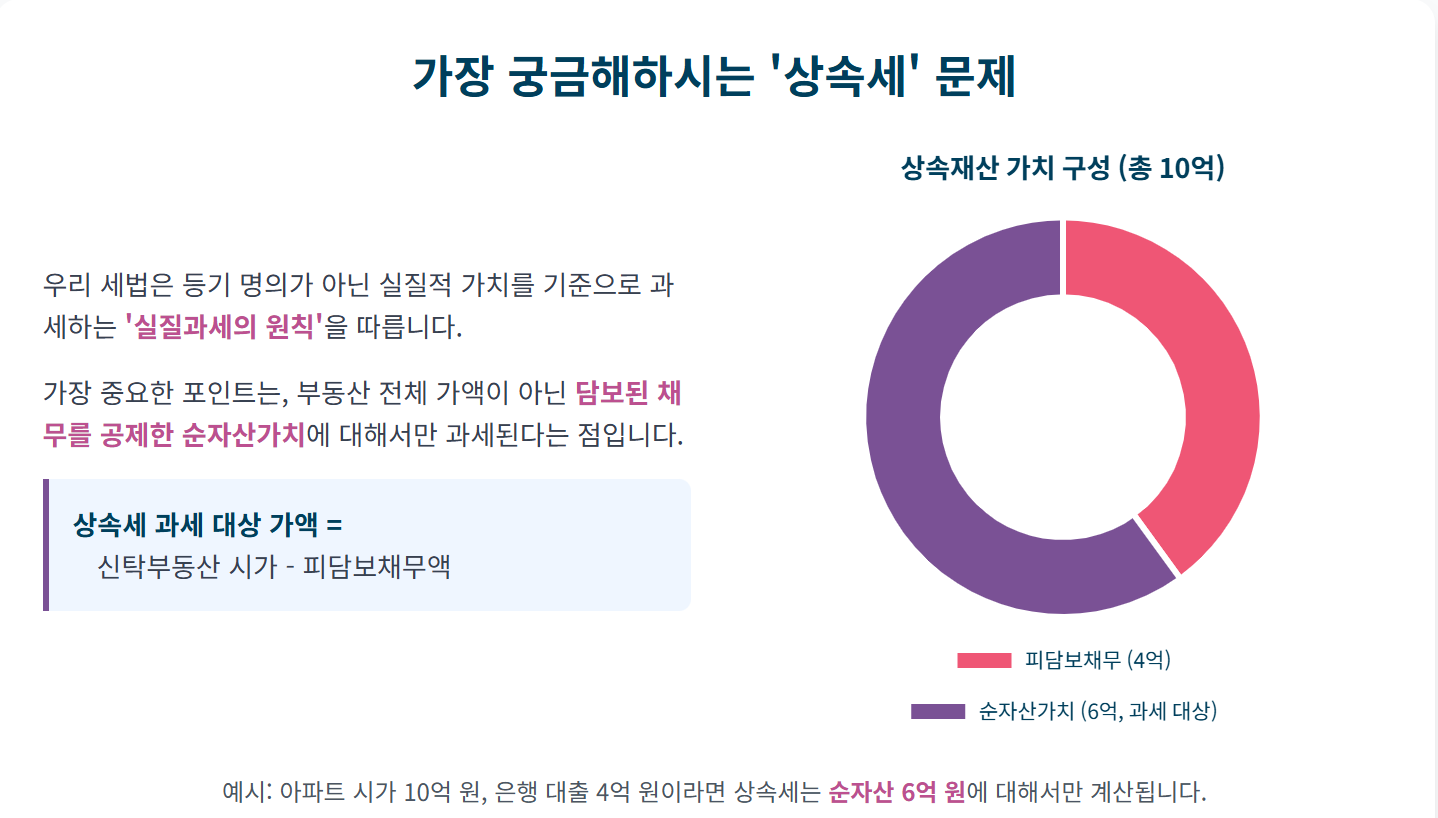 가장 궁금해하시는 '상속세' 문제

우리 세법은 등기 명의가 아닌 실질적 가치를 기준으로 과세하는 '실질과세의 원칙'을 따릅니다.

가장 중요한 포인트는, 부동산 전체 가액이 아닌 담보된 채무를 공제한 순자산가치에 대해서만 과세된다는 점입니다.

상속세 과세 대상 가액 =
신탁부동산 시가 - 피담보채무액

상속재산 가치 구성 (총 10억)

피담보채무 (4억)

순자산가치 (6억, 과세 대상)

예시: 아파트 시가 10억 원, 은행 대출 4억 원이라면 상속세는 순자산 6억 원에 대해서만 계산됩니다.