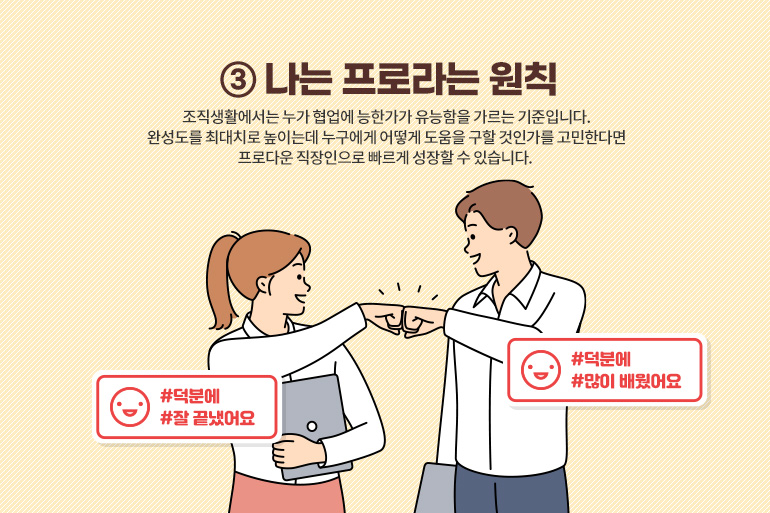 ③ 나는 프로라는 원칙

조직생활에서는 누가 협업에 능한가가 유능함을 가르는 기준입니다. 완성도를 최대치로 높이는데 누구에게 어떻게 도움을 구할 것인가를 고민한다면 프로다운 직장인으로 빠르게 성장할 수 있습니다.

#덕분에
#잘 끝냈어요

#덕분에
#많이 배웠어요