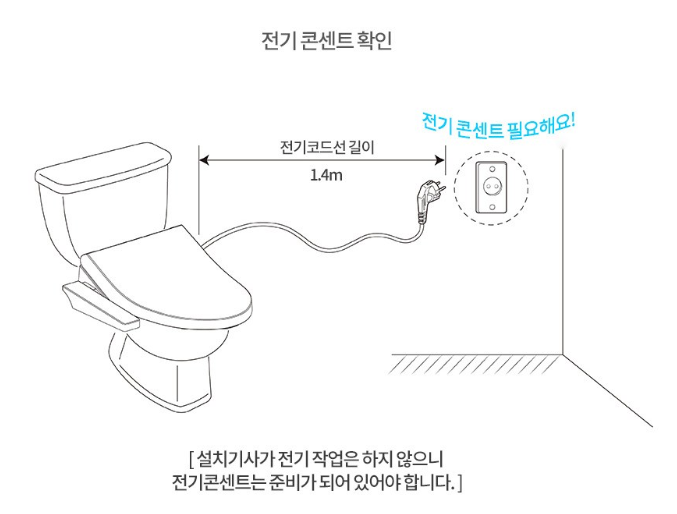 전기 콘센트 확인

전기 콘센트 필요해요!

전기코드선 길이

1.4m

[ 설치기사가 전기 작업은 하지 않으니
전기콘센트는 준비가 되어 있어야 합니다. ]