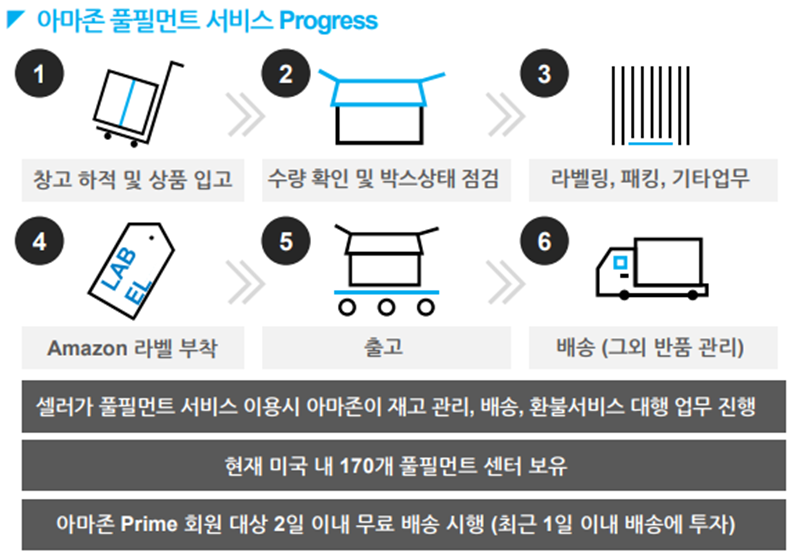 아마존 풀필먼트 서비스 Progress

1

창고 하적 및 상품 입고

2

수량 확인 및 박스상태 점검

3

라벨링, 패킹, 기타업무

4

LAB EL

Amazon 라벨 부착

5

출고

6

배송 (그외 반품 관리)

셀러가 풀필먼트 서비스 이용시 아마존이 재고 관리, 배송, 환불서비스 대행 업무 진행

현재 미국 내 170개 풀필먼트 센터 보유

아마존 Prime 회원 대상 2일 이내 무료 배송 시행 (최근 1일 이내 배송에 투자)