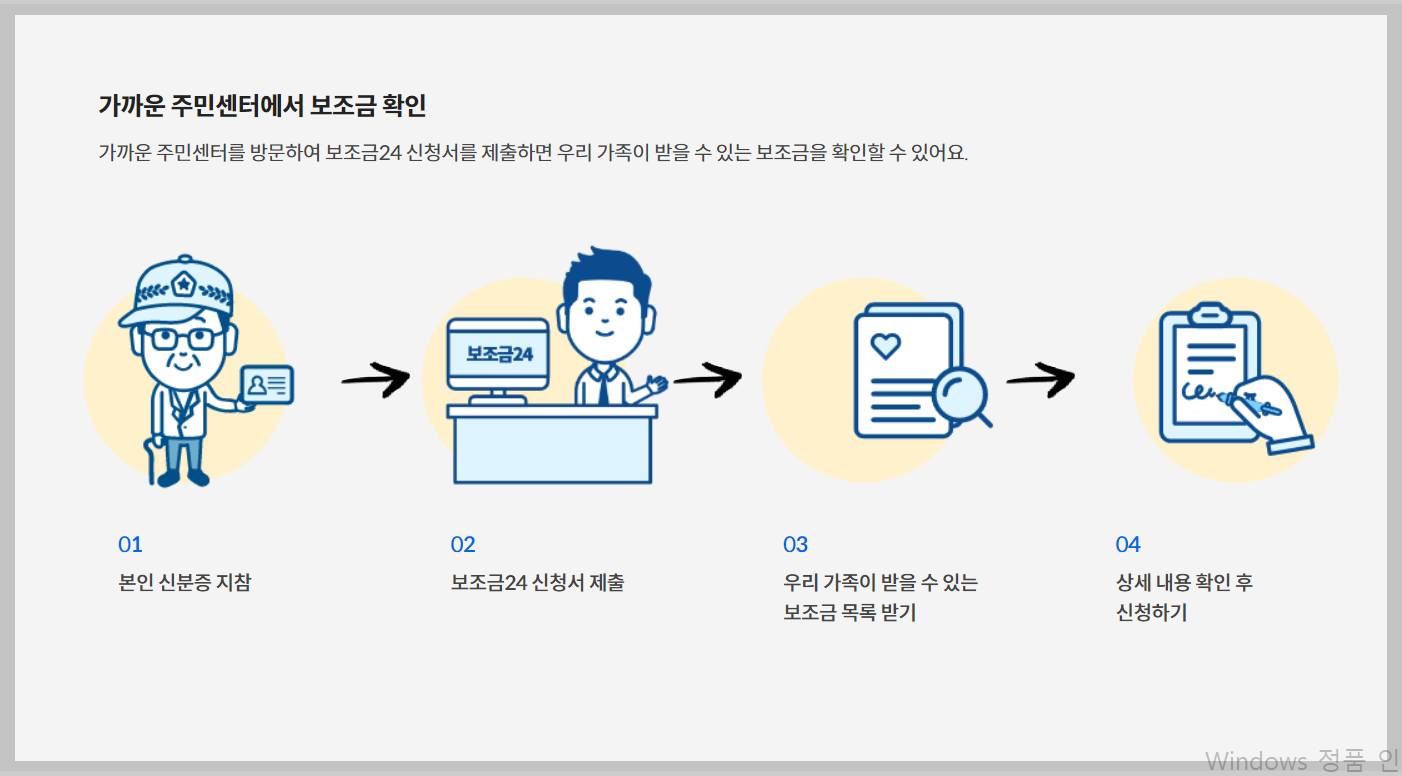 가까운 주민센터에서 보조금 확인

가까운 주민센터를 방문하여 보조금24 신청서를 제출하면 우리 가족이 받을 수 있는 보조금을 확인할 수 있어요.

보조금24

01
본인 신분증 지참

02
보조금24 신청서 제출

03
우리 가족이 받을 수 있는 보조금 목록 받기

04
상세 내용 확인 후 신청하기

Windows 정품 인