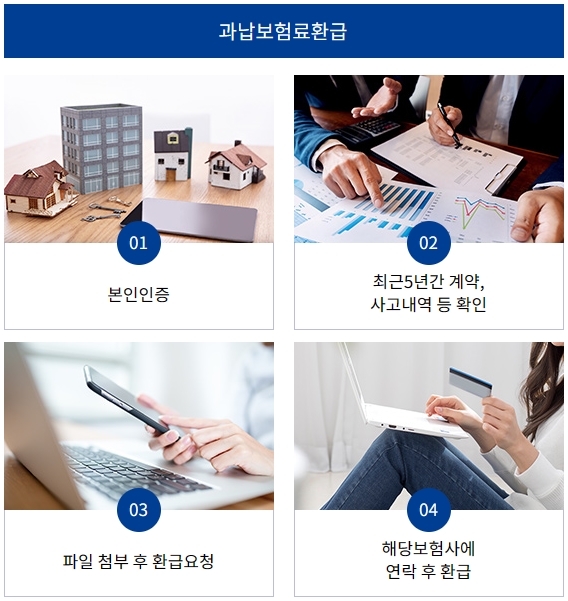 과납보험료환급

01

본인인증

02

최근5년간 계약,
사고내역 등 확인

03

파일 첨부 후 환급요청

04

해당보험사에
연락 후 환급