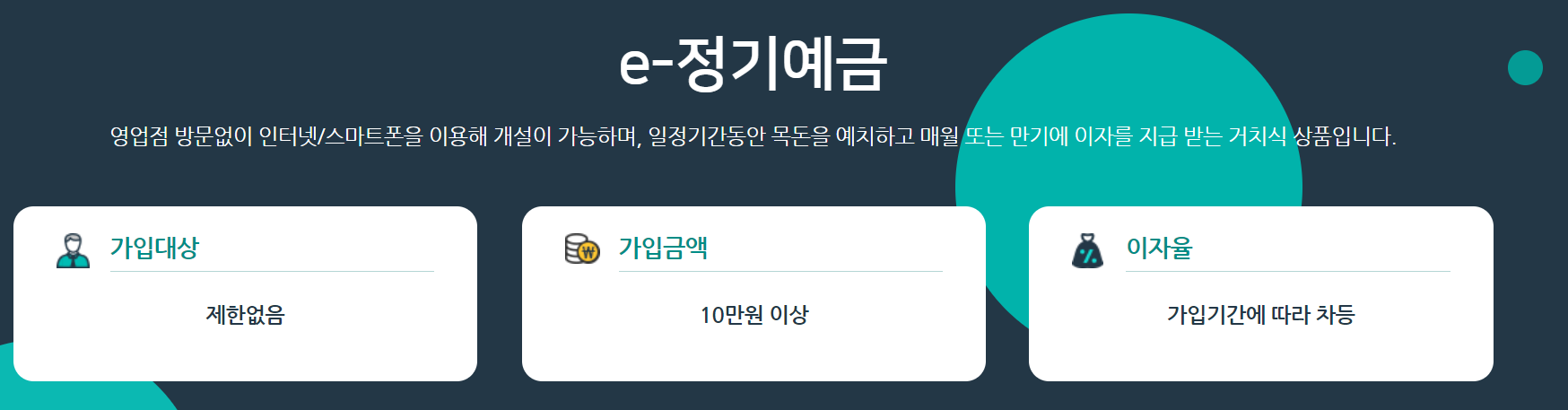 e-정기예금

영업점 방문없이 인터넷/스마트폰을 이용해 개설이 가능하며, 일정기간동안 목돈을 예치하고 매월 또는 만기에 이자를 지급 받는 거치식 상품입니다.

가입대상

제한없음

가입금액

10만원 이상

이자율

가입기간에 따라 차등