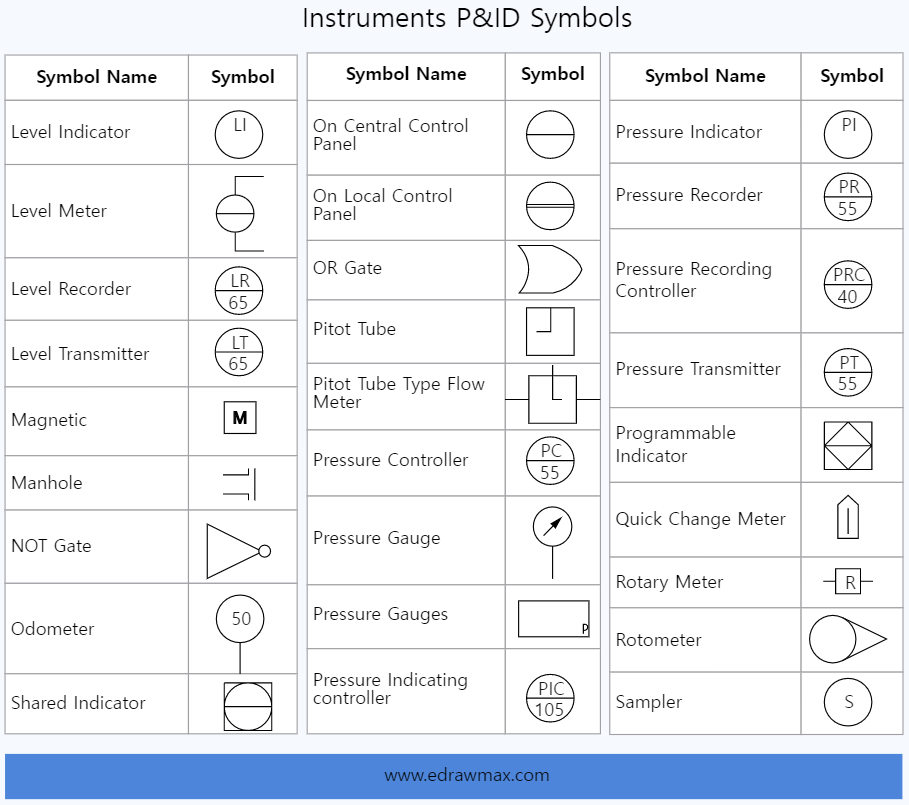 Instruments P&ID Symbols

| Symbol Name | Symbol |
|---|---|
| Level Indicator | LI |
| Level Meter | |
| Level Recorder | LR 65 |
| Level Transmitter | LT 65 |
| Magnetic | M |
| Manhole | |
| NOT Gate | |
| Odometer | 50 |
| Shared Indicator | |

| Symbol Name | Symbol |
|---|---|
| On Central Control Panel | |
| On Local Control Panel | |
| OR Gate | |
| Pitot Tube | |
| Pitot Tube Type Flow Meter | |
| Pressure Controller | PC 55 |
| Pressure Gauge | |
| Pressure Gauges | P |
| Pressure Indicating controller | PIC 105 |

| Symbol Name | Symbol |
|---|---|
| Pressure Indicator | PI |
| Pressure Recorder | PR 55 |
| Pressure Recording Controller | PRC 40 |
| Pressure Transmitter | PT 55 |
| Programmable Indicator | |
| Quick Change Meter | |
| Rotary Meter | R |
| Rotometer | |
| Sampler | S |

www.edrawmax.com