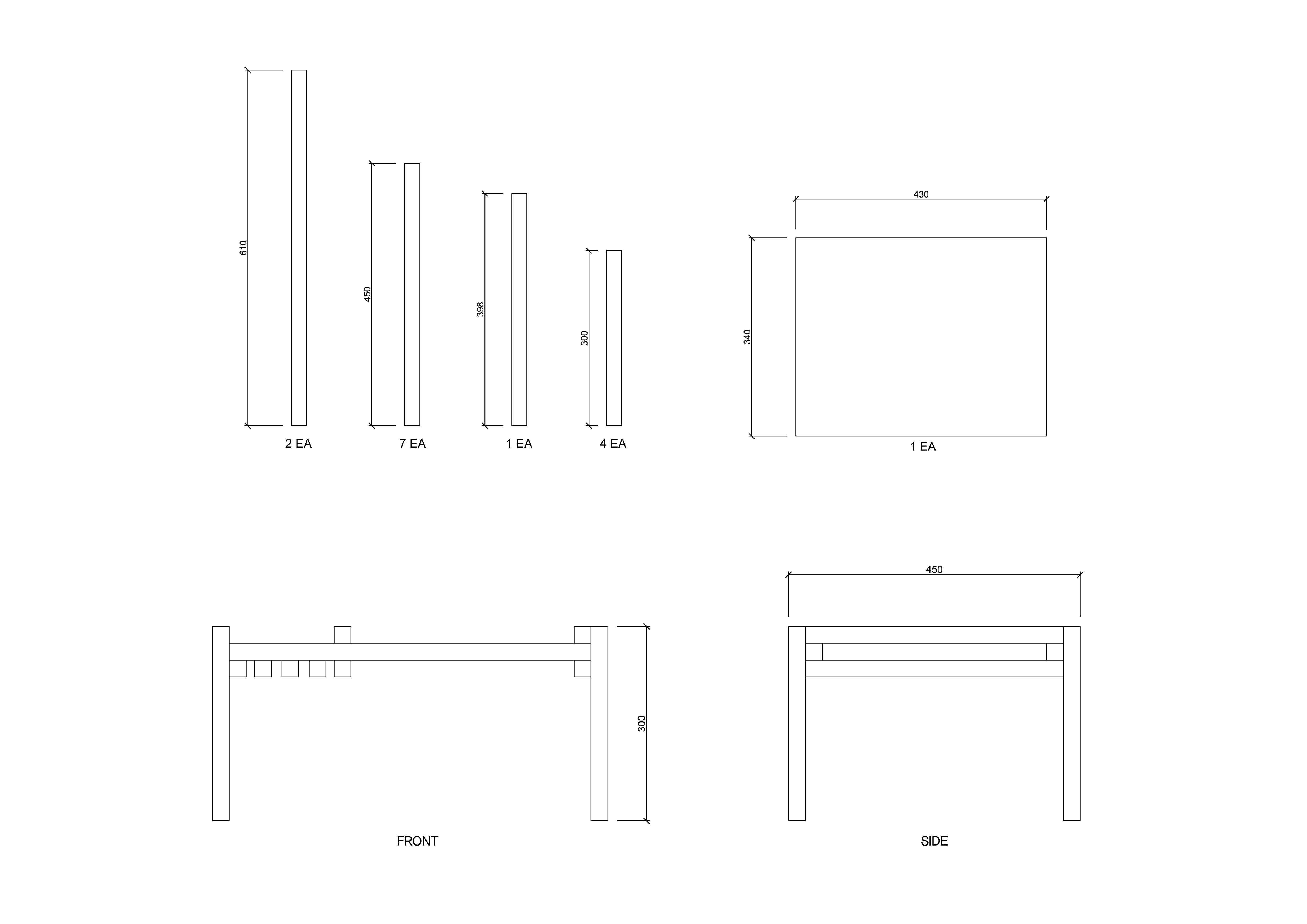 610

2 EA

450

7 EA

398

1 EA

300

4 EA

430

340

1 EA

300

FRONT

450

SIDE