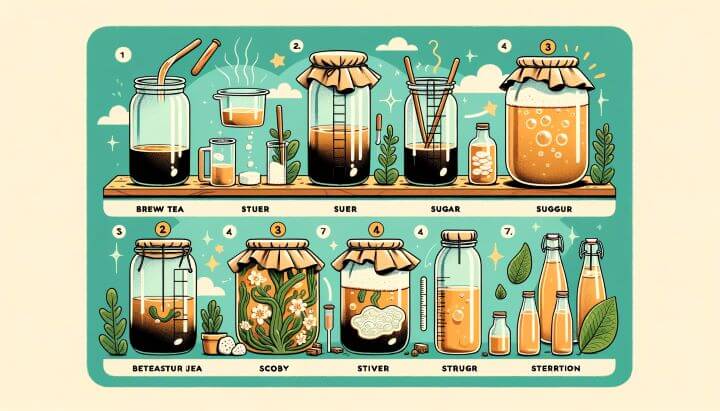 1

2.

4

3

BREW TEA

STUER

SUER

SUGAR

SUGGUR

3

2

4

3

7

4

4

7.

BETEASTUR JEA

SCOBY

STIVER

STRUGR

STERRTION