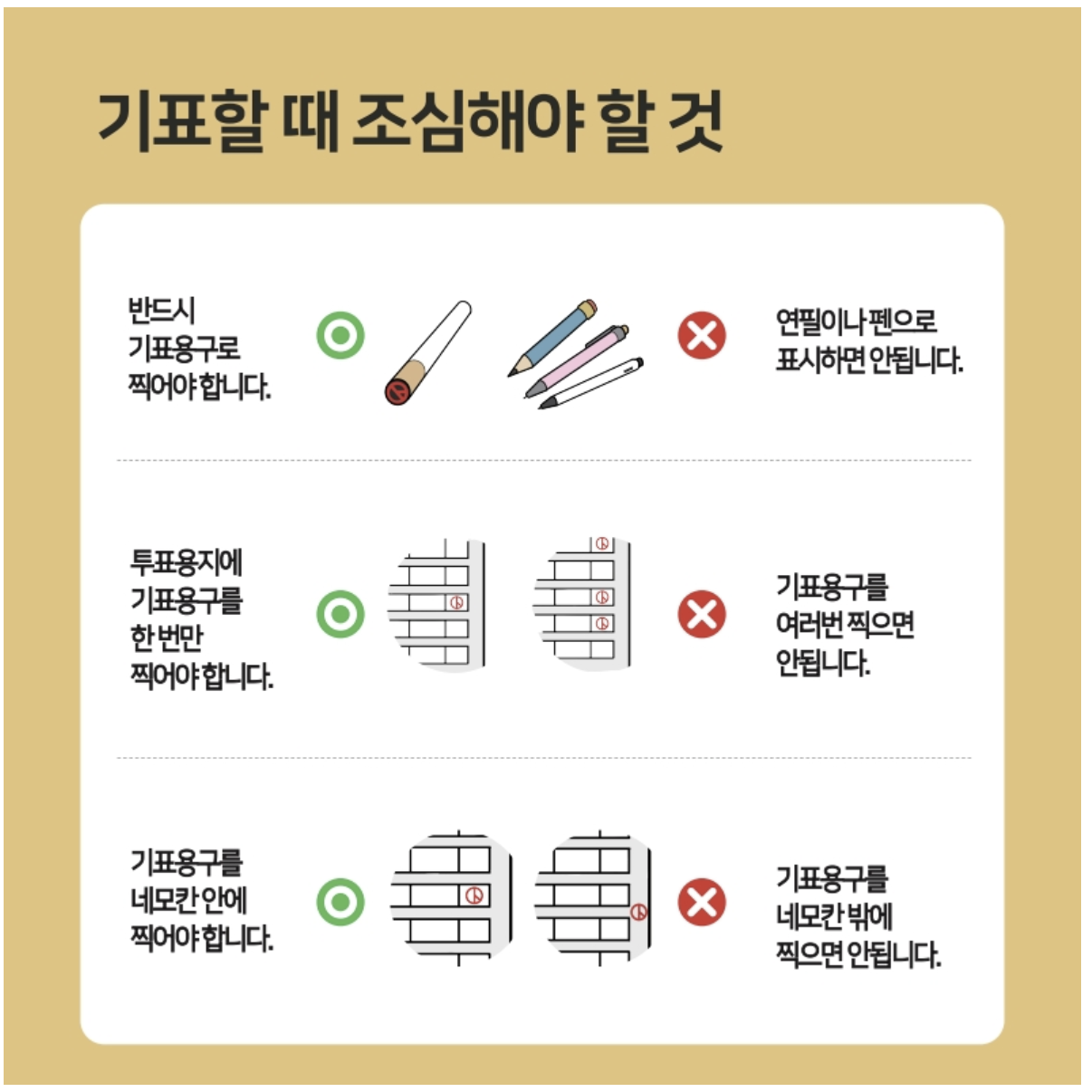 기표할 때 조심해야 할 것

반드시 기표용구로 찍어야 합니다.

연필이나 펜으로 표시하면 안됩니다.

투표용지에 기표용구를 한 번만 찍어야 합니다.

기표용구를 여러번 찍으면 안됩니다.

기표용구를 네모칸 안에 찍어야 합니다.

기표용구를 네모칸 밖에 찍으면 안됩니다.