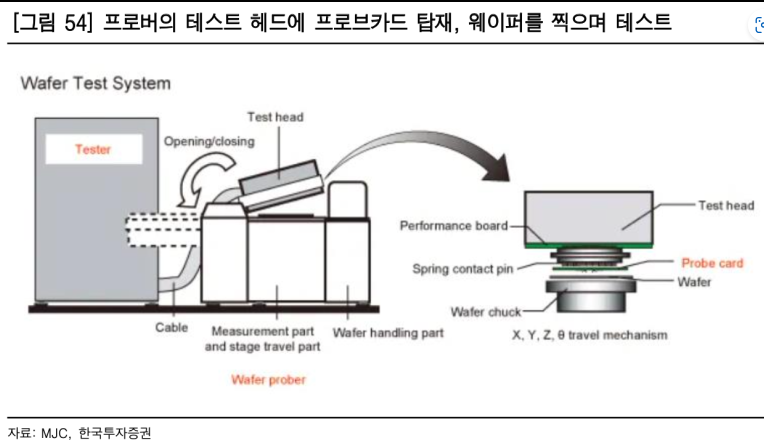 [그림 54] 프로버의 테스트 헤드에 프로브카드 탑재, 웨이퍼를 찍으며 테스트

Wafer Test System

Tester

Opening/closing

Test head

Cable

Measurement part and stage travel part

Wafer handling part

Wafer prober

Test head

Performance board

Spring contact pin

Probe card

Wafer

Wafer chuck

X, Y, Z, θ travel mechanism

자료: MJC, 한국투자증권