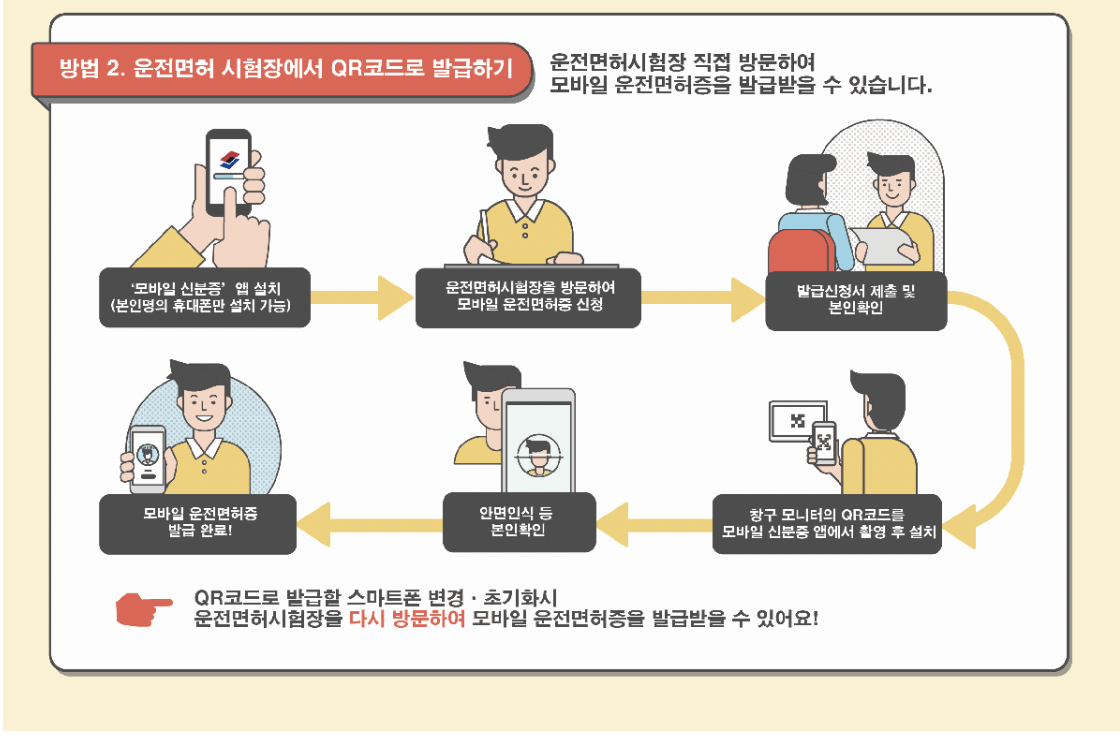 방법 2. 운전면허 시험장에서 QR코드로 발급하기

운전면허시험장 직접 방문하여 모바일 운전면허증을 발급받을 수 있습니다.

'모바일 신분증' 앱 설치 (본인명의 휴대폰만 설치 가능)

운전면허시험장을 방문하여 모바일 운전면허증 신청

발급신청서 제출 및 본인확인

창구 모니터의 QR코드를 모바일 신분증 앱에서 촬영 후 설치

안면인식 등 본인확인

모바일 운전면허증 발급 완료!

QR코드로 발급할 스마트폰 변경 · 초기화시 운전면허시험장을 다시 방문하여 모바일 운전면허증을 발급받을 수 있어요!