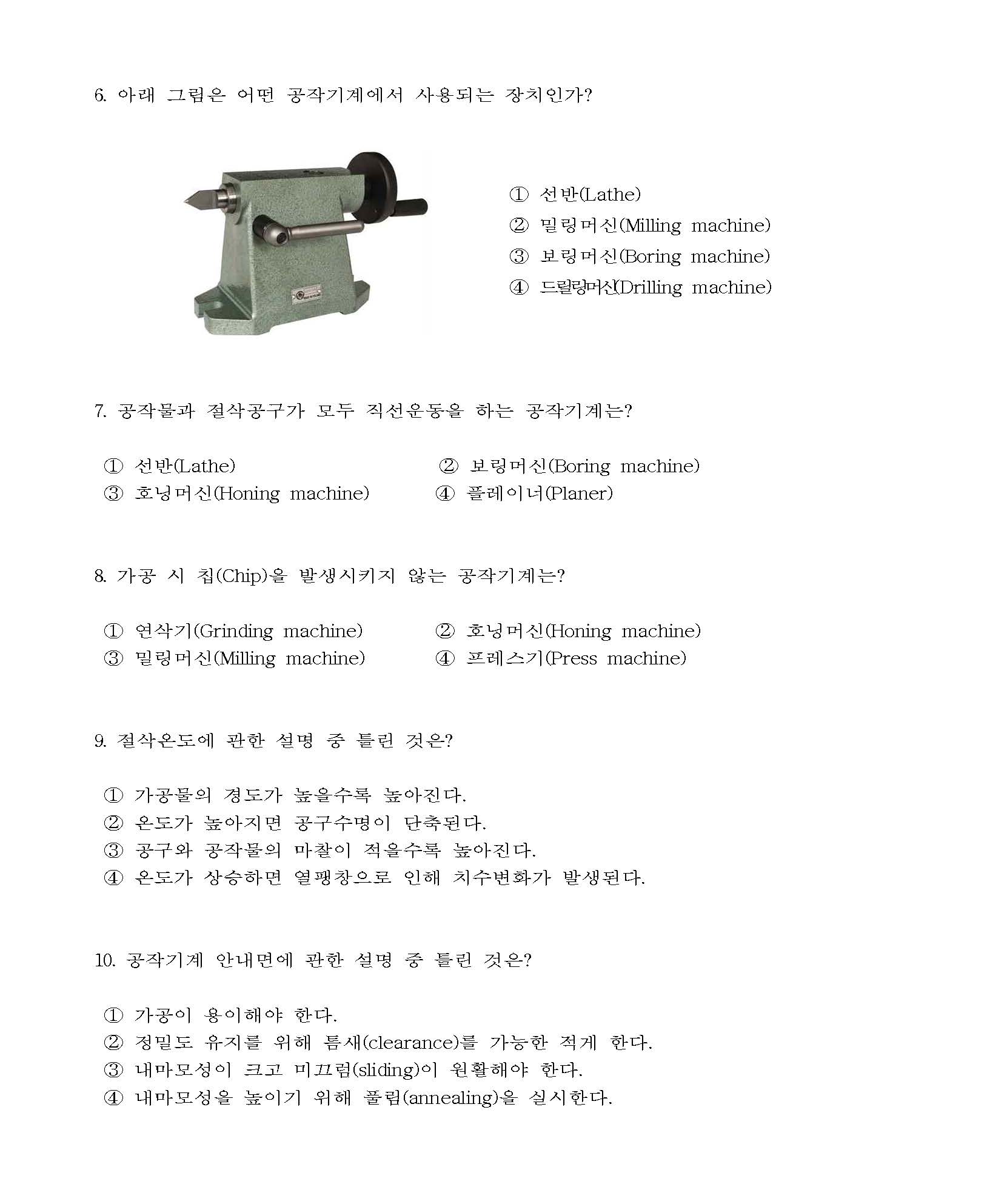 6. 아래 그림은 어떤 공작기계에서 사용되는 장치인가?

① 선반(Lathe)
② 밀링머신(Milling machine)
③ 보링머신(Boring machine)
④ 드릴링머신(Drilling machine)

7. 공작물과 절삭공구가 모두 직선운동을 하는 공작기계는?

① 선반(Lathe)
② 보링머신(Boring machine)
③ 호닝머신(Honing machine)
④ 플레이너(Planer)

8. 가공 시 칩(Chip)을 발생시키지 않는 공작기계는?

① 연삭기(Grinding machine)
② 호닝머신(Honing machine)
③ 밀링머신(Milling machine)
④ 프레스기(Press machine)

9. 절삭온도에 관한 설명 중 틀린 것은?

① 가공물의 경도가 높을수록 높아진다.
② 온도가 높아지면 공구수명이 단축된다.
③ 공구와 공작물의 마찰이 적을수록 높아진다.
④ 온도가 상승하면 열팽창으로 인해 치수변화가 발생된다.

10. 공작기계 안내면에 관한 설명 중 틀린 것은?

① 가공이 용이해야 한다.
② 정밀도 유지를 위해 틈새(clearance)를 가능한 적게 한다.
③ 내마모성이 크고 미끄럼(sliding)이 원활해야 한다.
④ 내마모성을 높이기 위해 풀림(annealing)을 실시한다.