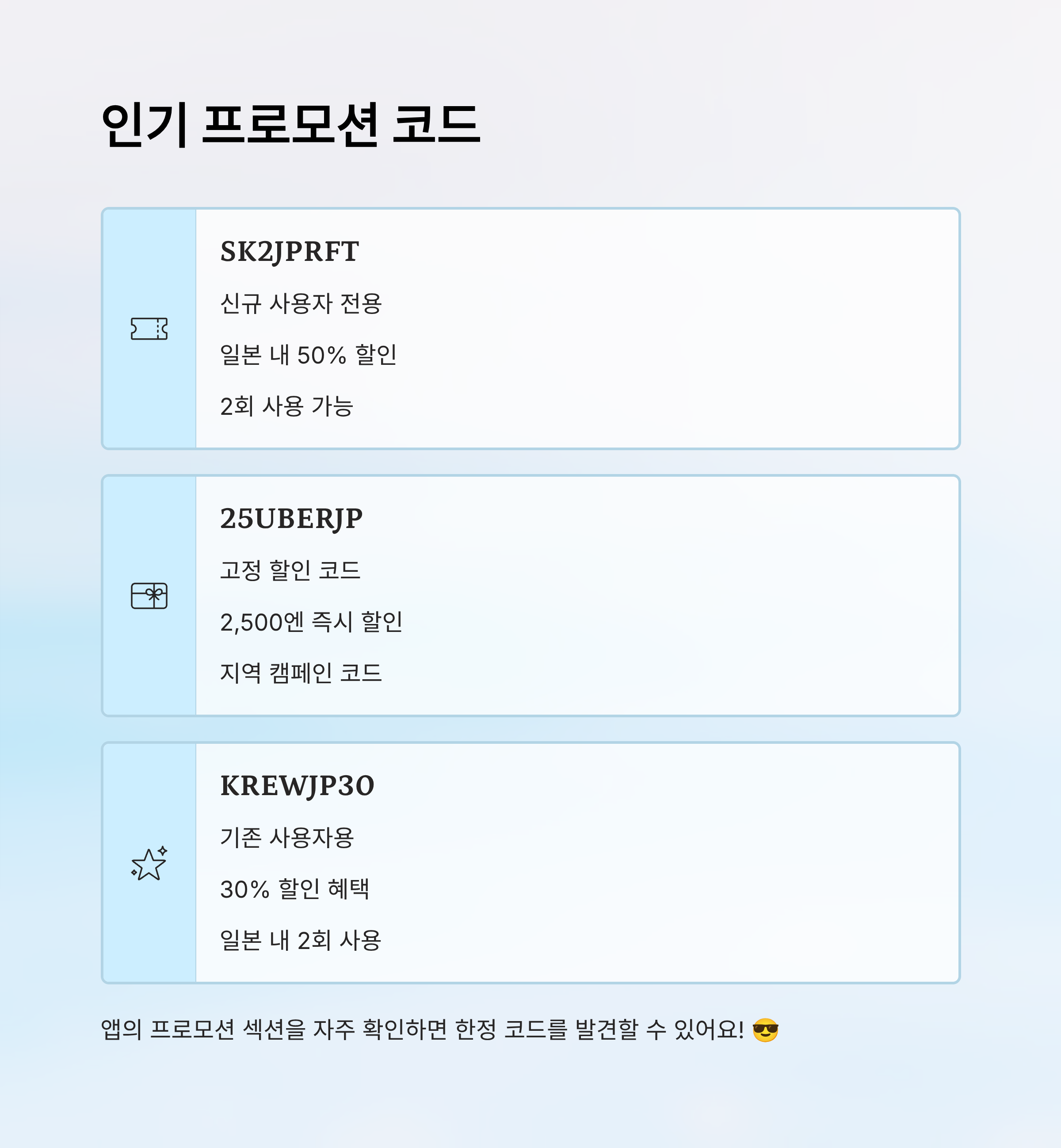 인기 프로모션 코드

SK2JPRFT

신규 사용자 전용

일본 내 50% 할인

2회 사용 가능

25UBERJP

고정 할인 코드

2,500엔 즉시 할인

지역 캠페인 코드

KREWJP30

기존 사용자용

30% 할인 혜택

일본 내 2회 사용

앱의 프로모션 섹션을 자주 확인하면 한정 코드를 발견할 수 있어요! 😎