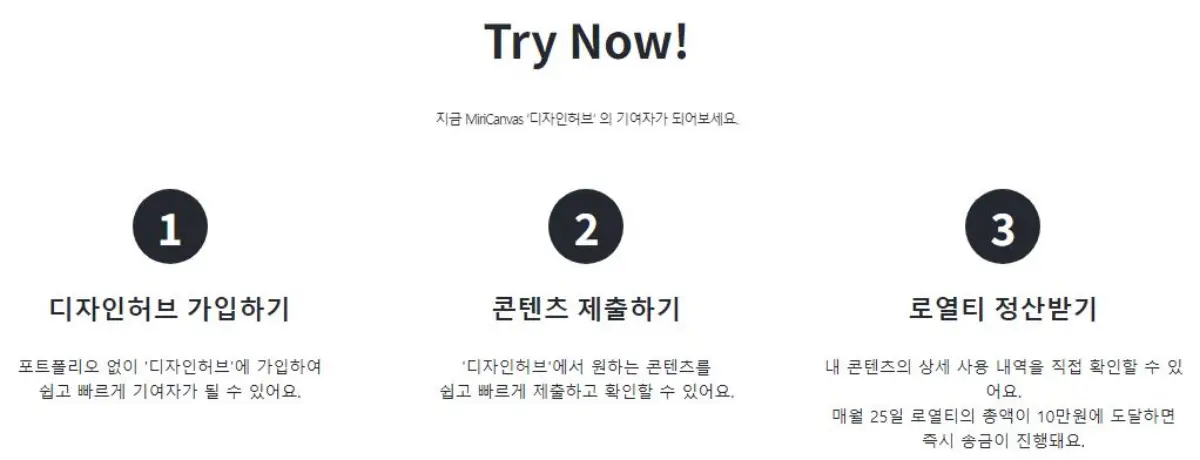 Try Now!

지금 MiriCanvas '디자인허브' 의 기여자가 되어보세요.

1

디자인허브 가입하기

포트폴리오 없이 '디자인허브'에 가입하여 쉽고 빠르게 기여자가 될 수 있어요.

2

콘텐츠 제출하기

'디자인허브'에서 원하는 콘텐츠를 쉽고 빠르게 제출하고 확인할 수 있어요.

3

로열티 정산받기

내 콘텐츠의 상세 사용 내역을 직접 확인할 수 있어요.
매월 25일 로열티의 총액이 10만원에 도달하면 즉시 송금이 진행돼요.