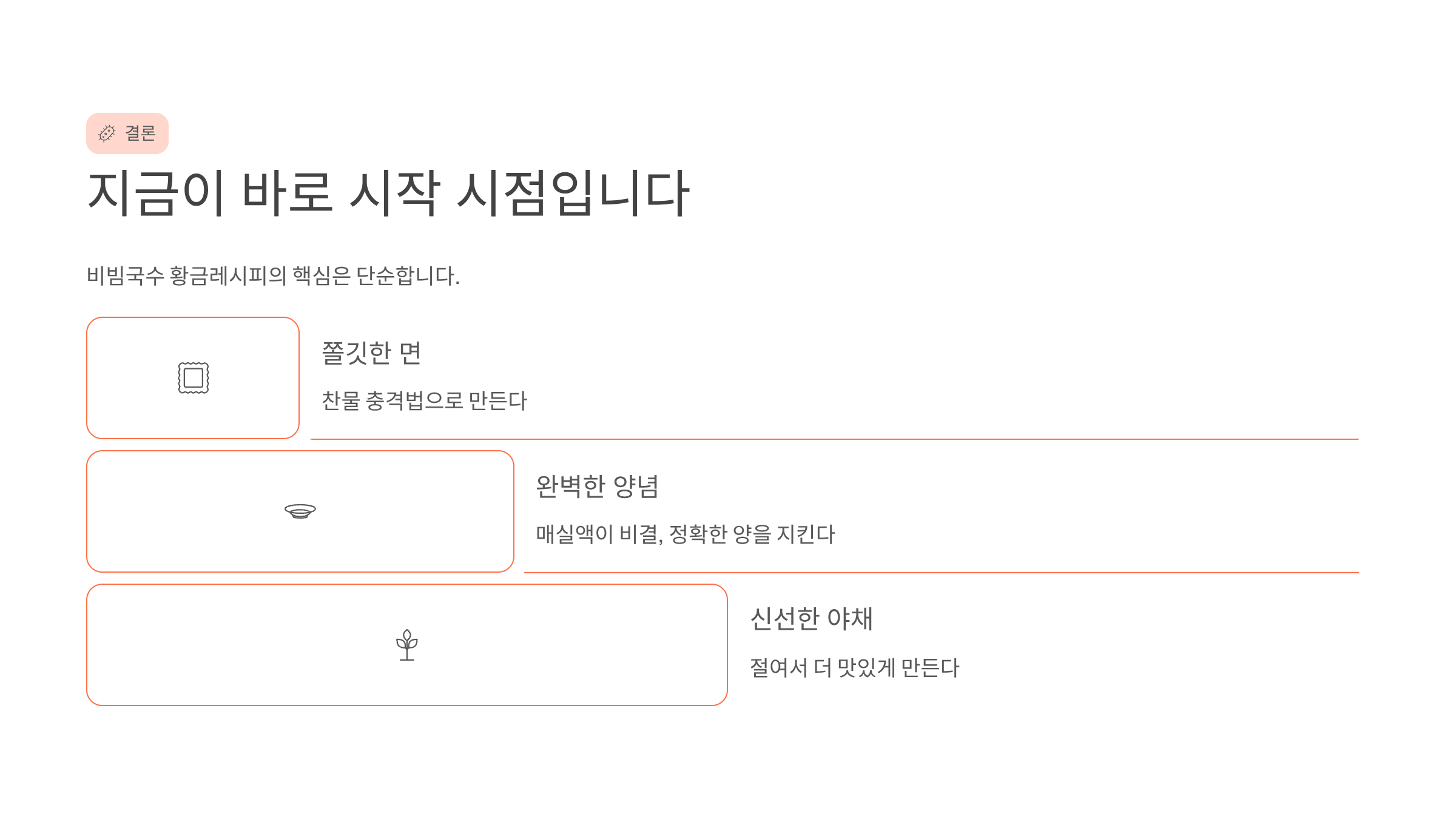 결론

지금이 바로 시작 시점입니다

비빔국수 황금레시피의 핵심은 단순합니다.

쫄깃한 면

찬물 충격법으로 만든다

완벽한 양념

매실액이 비결, 정확한 양을 지킨다

신선한 야채

절여서 더 맛있게 만든다