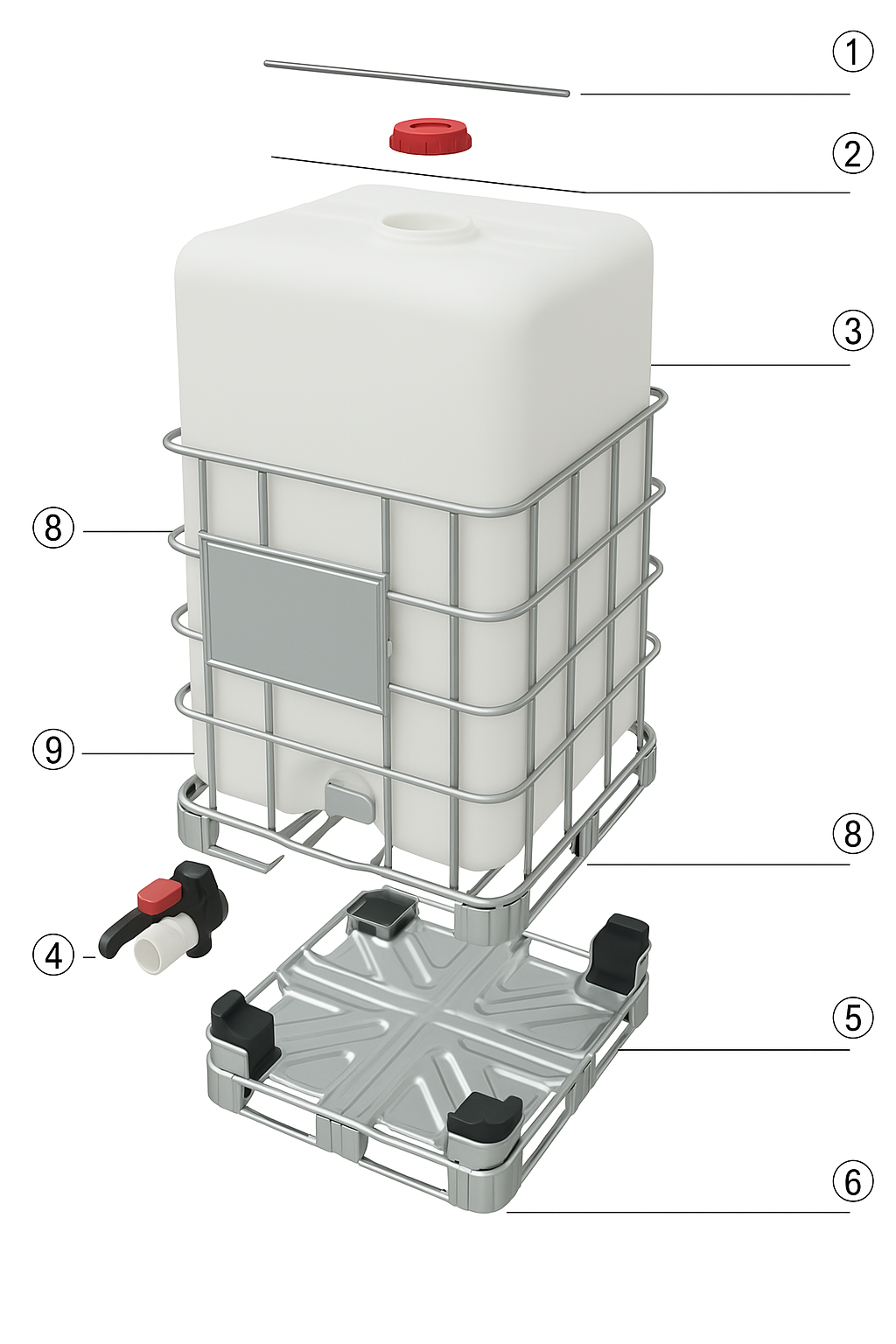 1
2
3
8
9
8
4
5
6