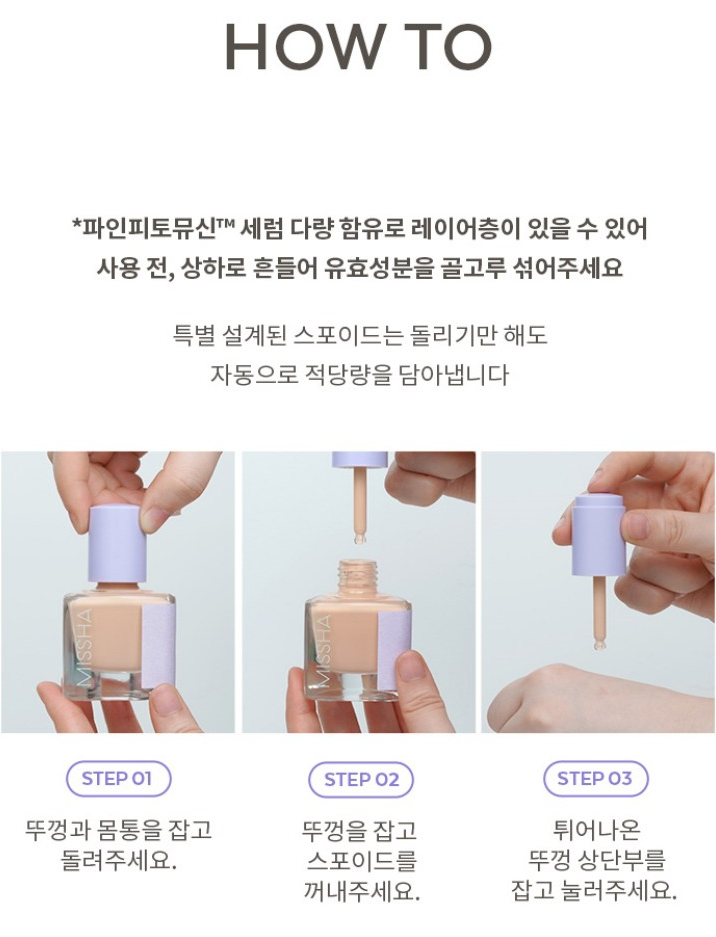 HOW TO

*파인피토뮤신™ 세럼 다량 함유로 레이어층이 있을 수 있어
사용 전, 상하로 흔들어 유효성분을 골고루 섞어주세요

특별 설계된 스포이드는 돌리기만 해도
자동으로 적당량을 담아냅니다

MISSHA

MISSHA

STEP 01

뚜껑과 몸통을 잡고
돌려주세요.

STEP 02

뚜껑을 잡고
스포이드를
꺼내주세요.

STEP 03

튀어나온
뚜껑 상단부를
잡고 눌러주세요.