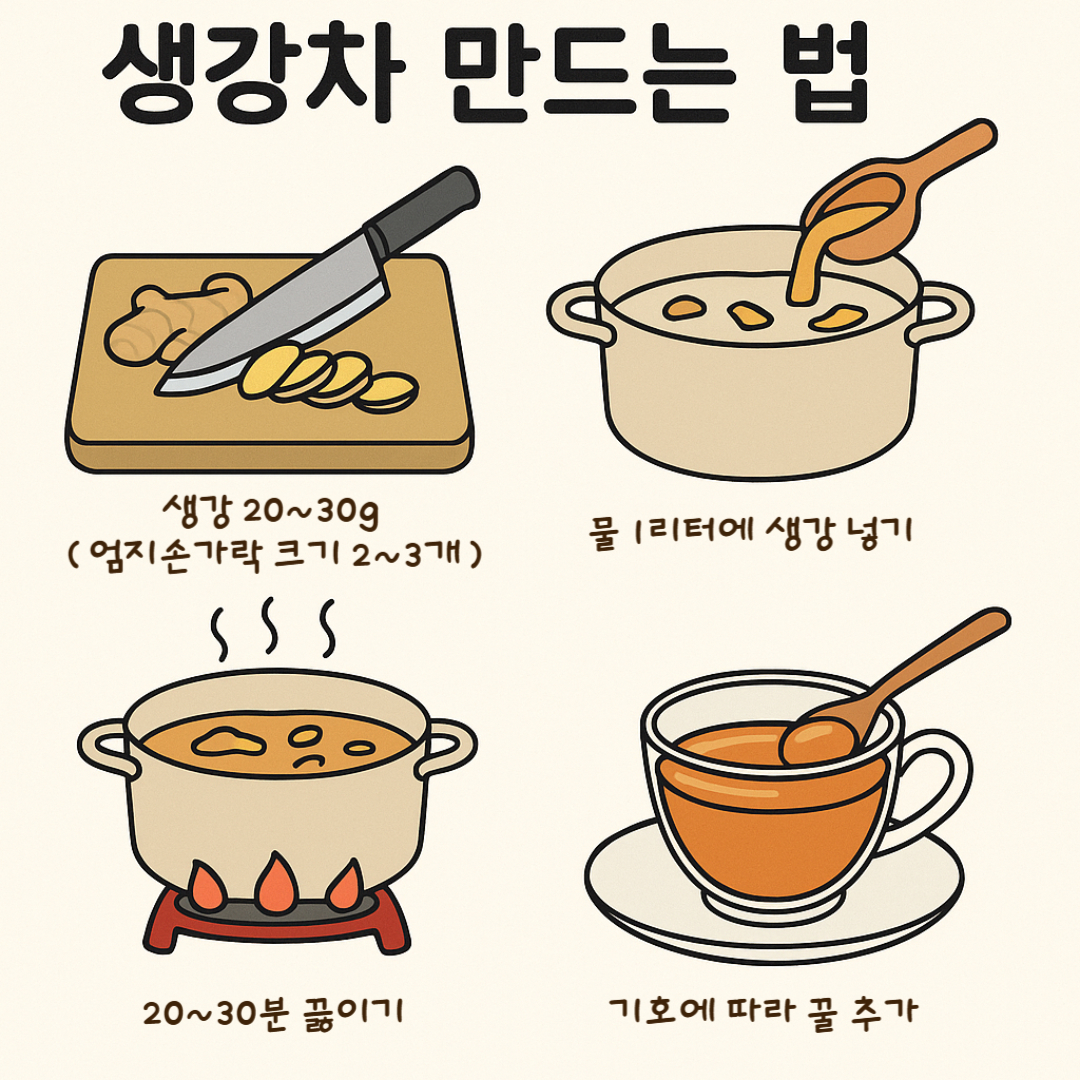 생강차 만드는 법

생강 20~30g
( 엄지손가락 크기 2~3개 )

물 1리터에 생강 넣기

20~30분 끓이기

기호에 따라 꿀 추가