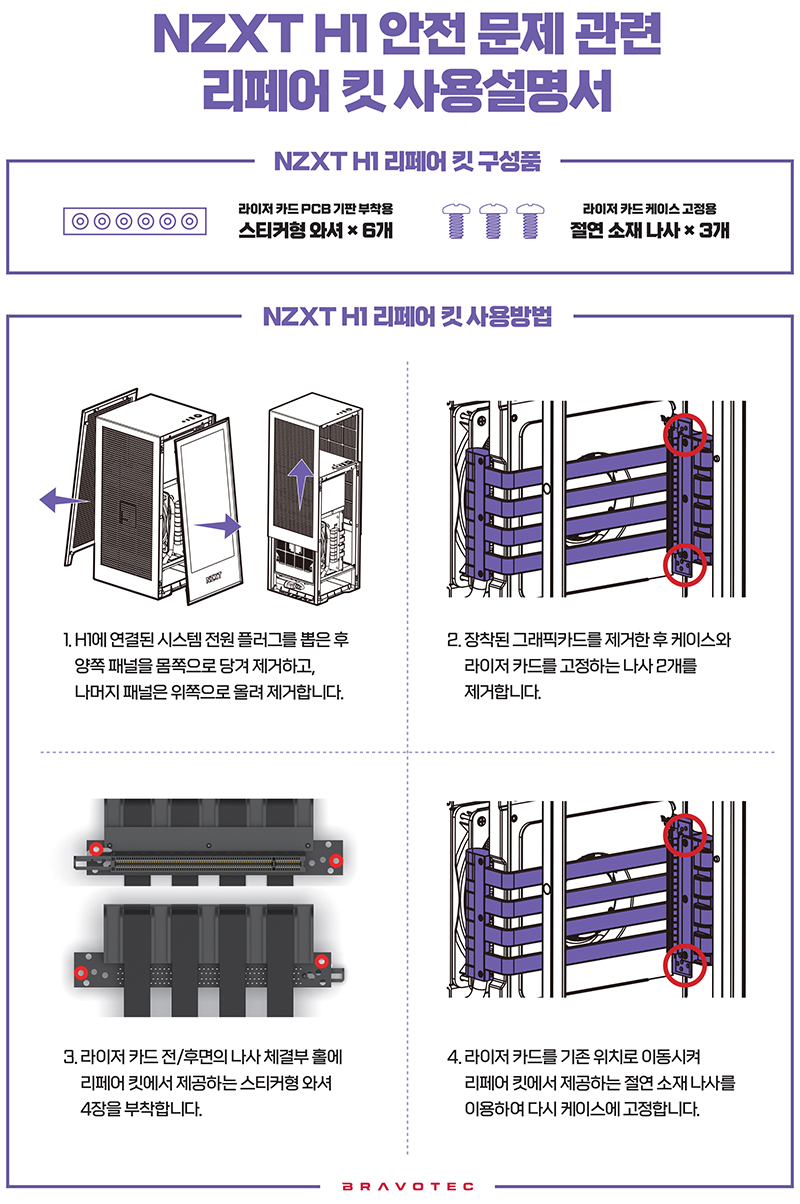 NZXT H1 안전 문제 관련
리페어 킷 사용설명서

NZXT H1 리페어 킷 구성품

라이저 카드 PCB 기판 부착용
스티커형 와셔 × 6개

라이저 카드 케이스 고정용
절연 소재 나사 × 3개

NZXT H1 리페어 킷 사용방법

NZXT

1. H1에 연결된 시스템 전원 플러그를 뽑은 후 양쪽 패널을 몸쪽으로 당겨 제거하고, 나머지 패널은 위쪽으로 올려 제거합니다.

2. 장착된 그래픽카드를 제거한 후 케이스와 라이저 카드를 고정하는 나사 2개를 제거합니다.

3. 라이저 카드 전/후면의 나사 체결부 홀에 리페어 킷에서 제공하는 스티커형 와셔 4장을 부착합니다.

4. 라이저 카드를 기존 위치로 이동시켜 리페어 킷에서 제공하는 절연 소재 나사를 이용하여 다시 케이스에 고정합니다.

BRAVOTEC