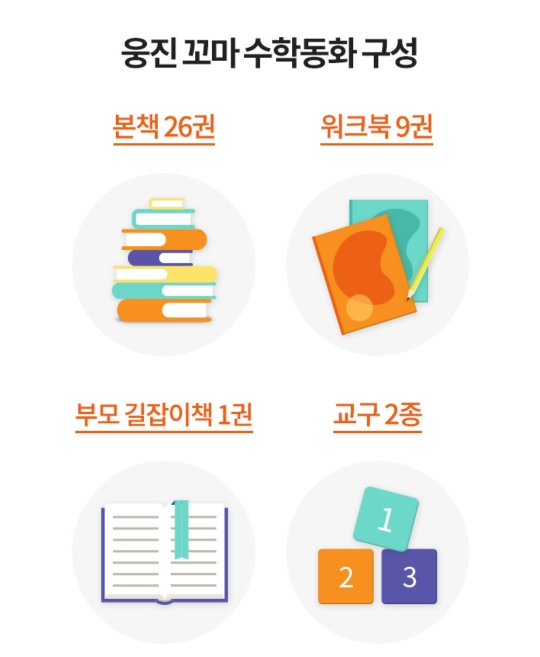 웅진 꼬마 수학동화 구성

본책 26권

워크북 9권

부모 길잡이책 1권

교구 2종

1

2

3