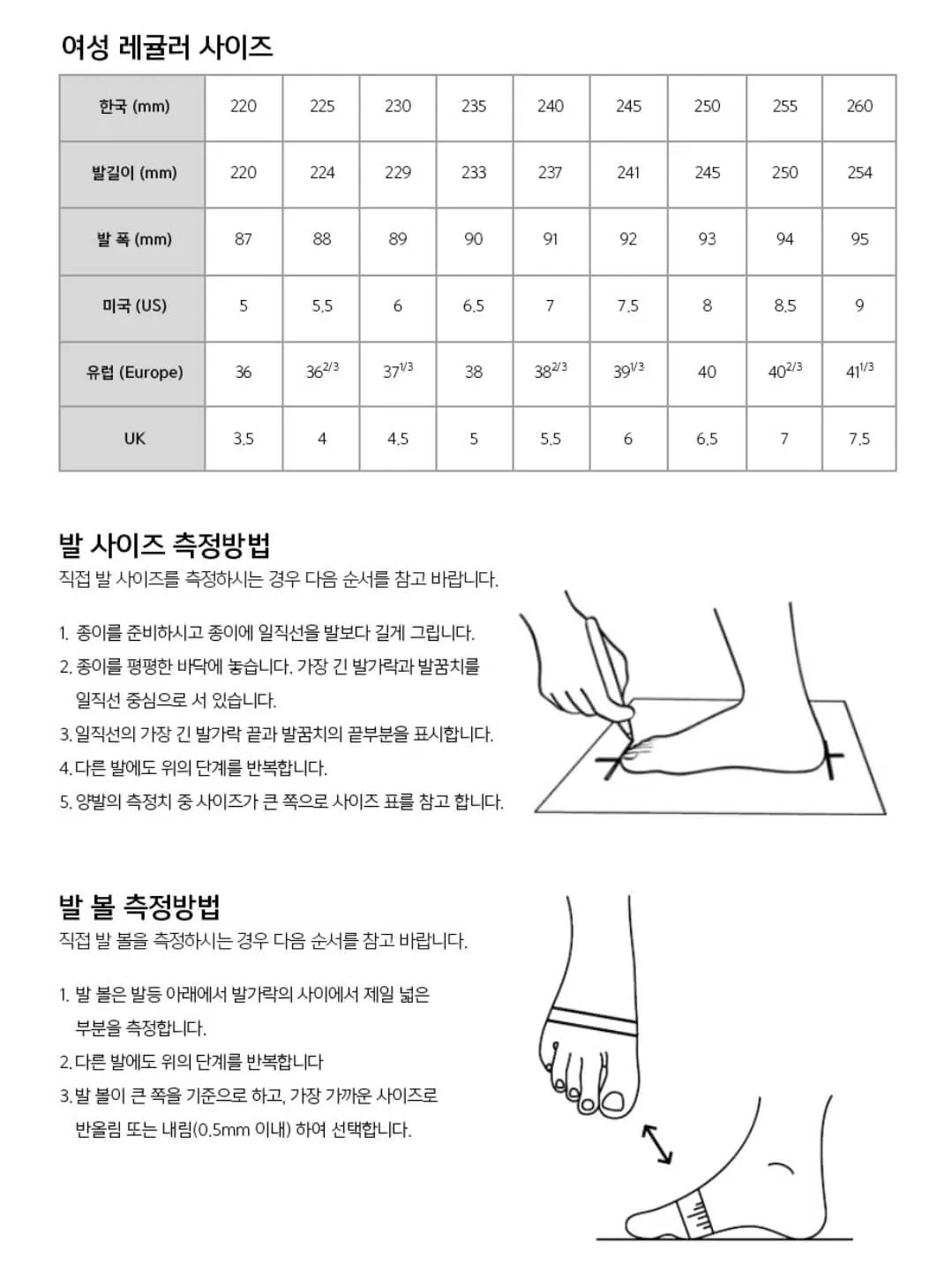 여성 레귤러 사이즈

| 한국 (mm) | 220 | 225 | 230 | 235 | 240 | 245 | 250 | 255 | 260 |
|---|---|---|---|---|---|---|---|---|---|
| 발길이 (mm) | 220 | 224 | 229 | 233 | 237 | 241 | 245 | 250 | 254 |
| 발 폭 (mm) | 87 | 88 | 89 | 90 | 91 | 92 | 93 | 94 | 95 |
| 미국 (US) | 5 | 5.5 | 6 | 6.5 | 7 | 7.5 | 8 | 8.5 | 9 |
| 유럽 (Europe) | 36 | $36^{2/3}$ | $37^{1/3}$ | 38 | $38^{2/3}$ | $39^{1/3}$ | 40 | $40^{2/3}$ | $41^{1/3}$ |
| UK | 3.5 | 4 | 4.5 | 5 | 5.5 | 6 | 6.5 | 7 | 7.5 |

발 사이즈 측정방법
직접 발 사이즈를 측정하시는 경우 다음 순서를 참고 바랍니다.

1. 종이를 준비하시고 종이에 일직선을 발보다 길게 그립니다.
2. 종이를 평평한 바닥에 놓습니다. 가장 긴 발가락과 발꿈치를 일직선 중심으로 서 있습니다.
3. 일직선의 가장 긴 발가락 끝과 발꿈치의 끝부분을 표시합니다.
4. 다른 발에도 위의 단계를 반복합니다.
5. 양발의 측정치 중 사이즈가 큰 쪽으로 사이즈 표를 참고 합니다.

발 볼 측정방법
직접 발 볼을 측정하시는 경우 다음 순서를 참고 바랍니다.

1. 발 볼은 발등 아래에서 발가락의 사이에서 제일 넓은 부분을 측정합니다.
2. 다른 발에도 위의 단계를 반복합니다
3. 발 볼이 큰 쪽을 기준으로 하고, 가장 가까운 사이즈로 반올림 또는 내림(0.5mm 이내) 하여 선택합니다.