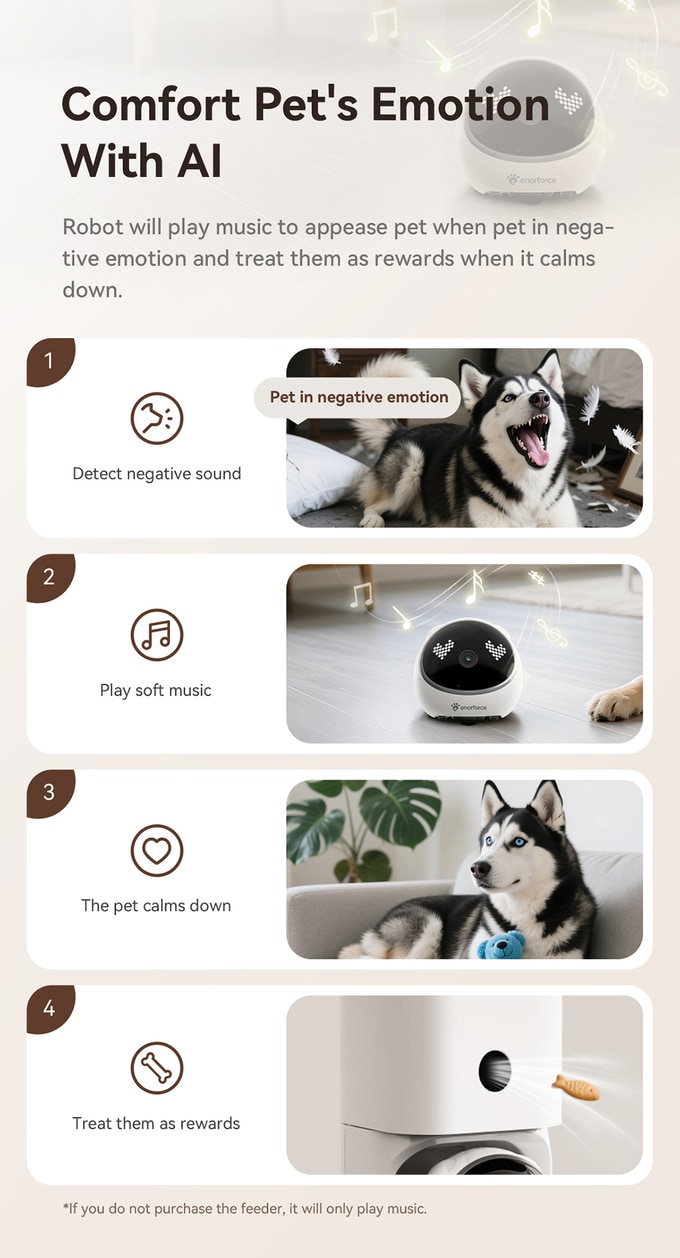 Comfort Pet's Emotion With AI

enorforce

Robot will play music to appease pet when pet in negative emotion and treat them as rewards when it calms down.

1

Detect negative sound

Pet in negative emotion

2

Play soft music

enorforce

3

The pet calms down

4

Treat them as rewards

*If you do not purchase the feeder, it will only play music.