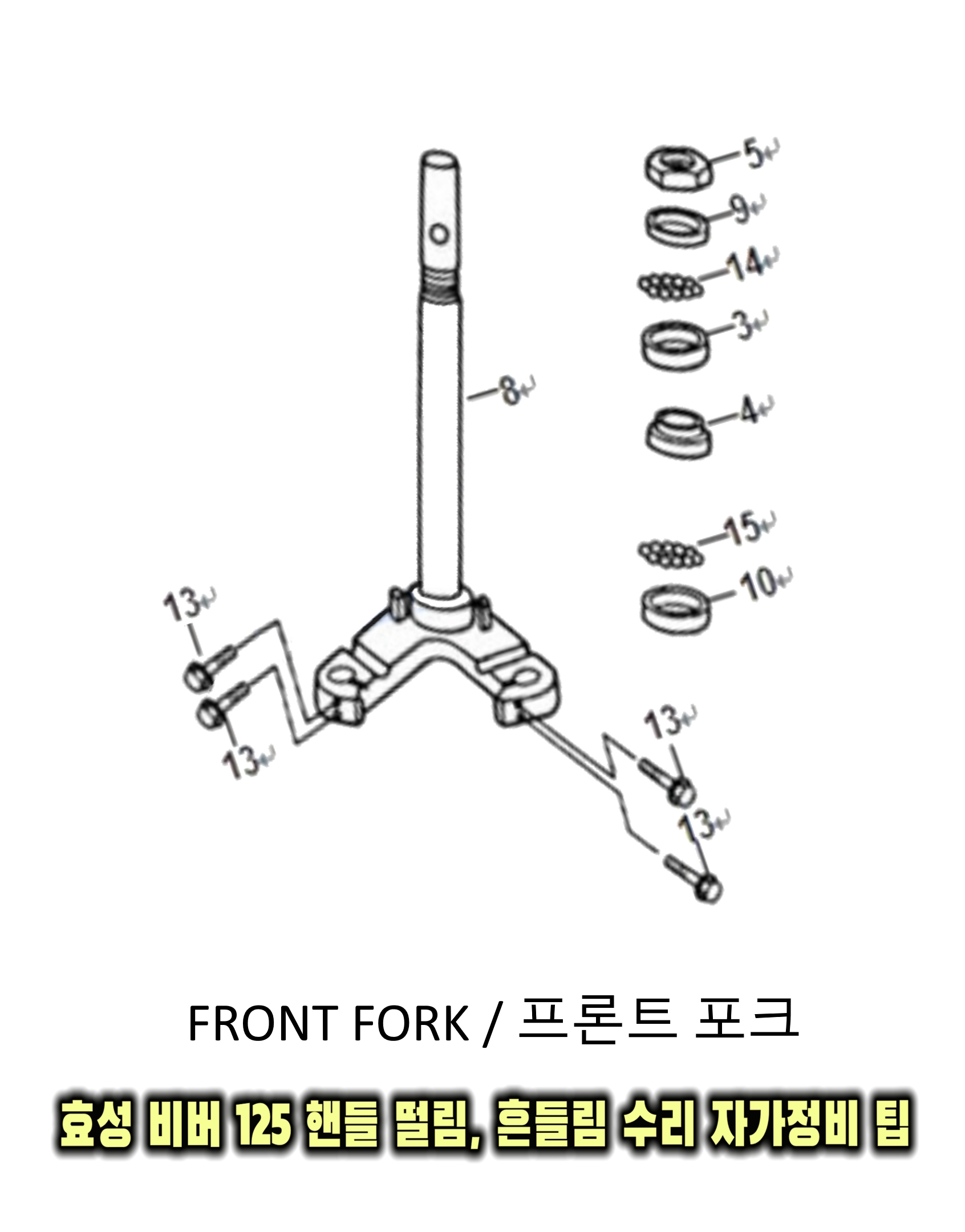 5
9
14
3
8
4
15
10
13
13
13
13

FRONT FORK / 프론트 포크

효성 비버 125 핸들 떨림, 흔들림 수리 자가정비 팁