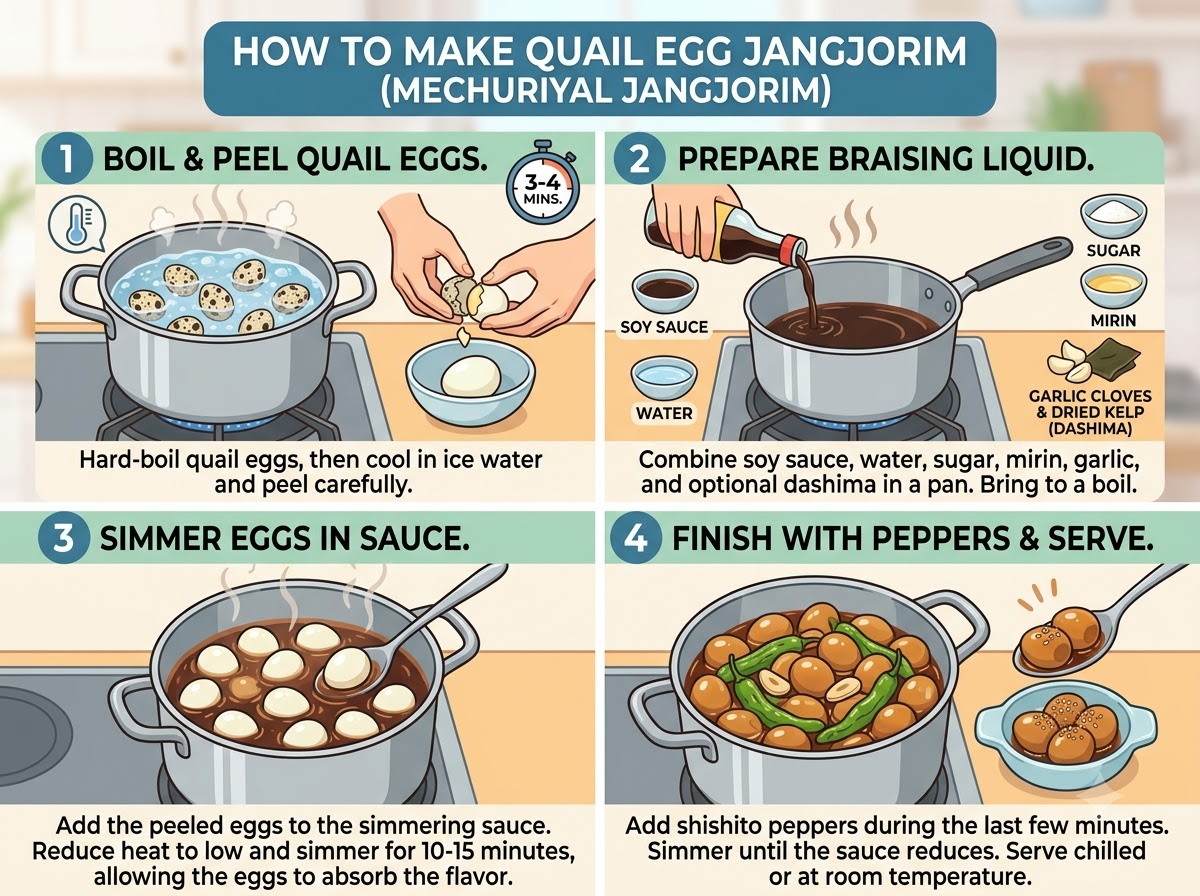 HOW TO MAKE QUAIL EGG JANGJORIM (MECHURIYAL JANGJORIM)

1 BOIL & PEEL QUAIL EGGS.

3-4 MINS.

Hard-boil quail eggs, then cool in ice water and peel carefully.

2 PREPARE BRAISING LIQUID.

SOY SAUCE

WATER

SUGAR

MIRIN

GARLIC CLOVES & DRIED KELP (DASHIMA)

Combine soy sauce, water, sugar, mirin, garlic, and optional dashima in a pan. Bring to a boil.

3 SIMMER EGGS IN SAUCE.

Add the peeled eggs to the simmering sauce. Reduce heat to low and simmer for 10-15 minutes, allowing the eggs to absorb the flavor.

4 FINISH WITH PEPPERS & SERVE.

Add shishito peppers during the last few minutes. Simmer until the sauce reduces. Serve chilled or at room temperature.