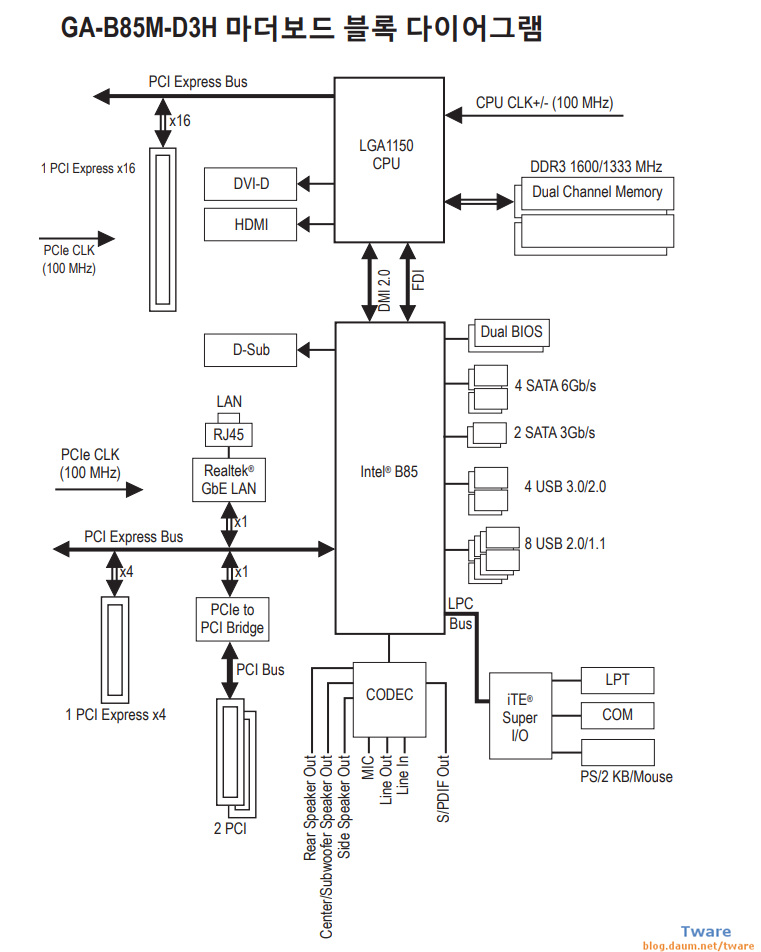 GA-B85M-D3H 마더보드 블록 다이어그램

PCI Express Bus

x16

1 PCI Express x16

PCIe CLK (100 MHz)

DVI-D

HDMI

LGA1150 CPU

CPU CLK+/- (100 MHz)

DDR3 1600/1333 MHz

Dual Channel Memory

DMI 2.0

FDI

D-Sub

LAN

RJ45

Realtek® GbE LAN

PCIe CLK (100 MHz)

x1

PCI Express Bus

x4

x1

1 PCI Express x4

PCIe to PCI Bridge

PCI Bus

2 PCI

Intel® B85

Dual BIOS

4 SATA 6Gb/s

2 SATA 3Gb/s

4 USB 3.0/2.0

8 USB 2.0/1.1

LPC Bus

CODEC

Rear Speaker Out

Center/Subwoofer Speaker Out

Side Speaker Out

MIC

Line Out

Line In

S/PDIF Out

iTE® Super I/O

LPT

COM

PS/2 KB/Mouse

Tware
blog.daum.net/tware