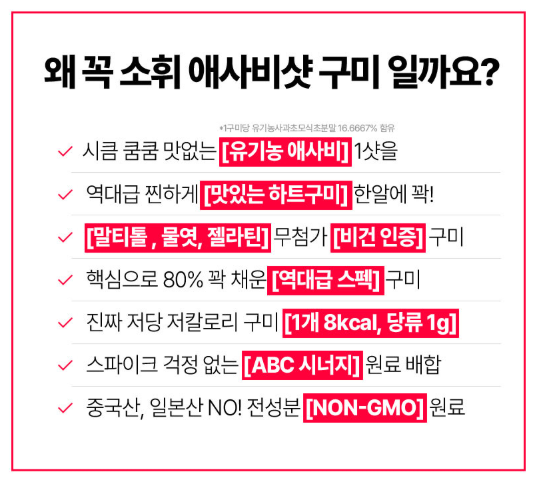 왜 꼭 소휘 애사비샷 구미 일까요?

*1구미당 유기농사과초모식초분말 16.6667% 함유

✓ 시큼 쿰쿰 맛없는 [유기농 애사비] 1샷을

✓ 역대급 찐하게 [맛있는 하트구미] 한알에 꽉!

✓ [말티톨 , 물엿, 젤라틴] 무첨가 [비건 인증] 구미

✓ 핵심으로 80% 꽉 채운 [역대급 스펙] 구미

✓ 진짜 저당 저칼로리 구미 [1개 8kcal, 당류 1g]

✓ 스파이크 걱정 없는 [ABC 시너지] 원료 배합

✓ 중국산, 일본산 NO! 전성분 [NON-GMO] 원료