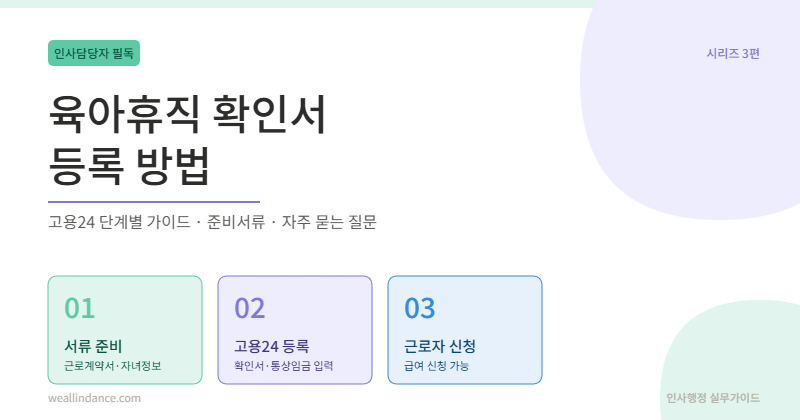 인사담당자 필독

시리즈 3편

육아휴직 확인서
등록 방법

고용24 단계별 가이드 · 준비서류 · 자주 묻는 질문

01
서류 준비
근로계약서·자녀정보

02
고용24 등록
확인서·통상임금 입력

03
근로자 신청
급여 신청 가능

weallindance.com

인사행정 실무가이드