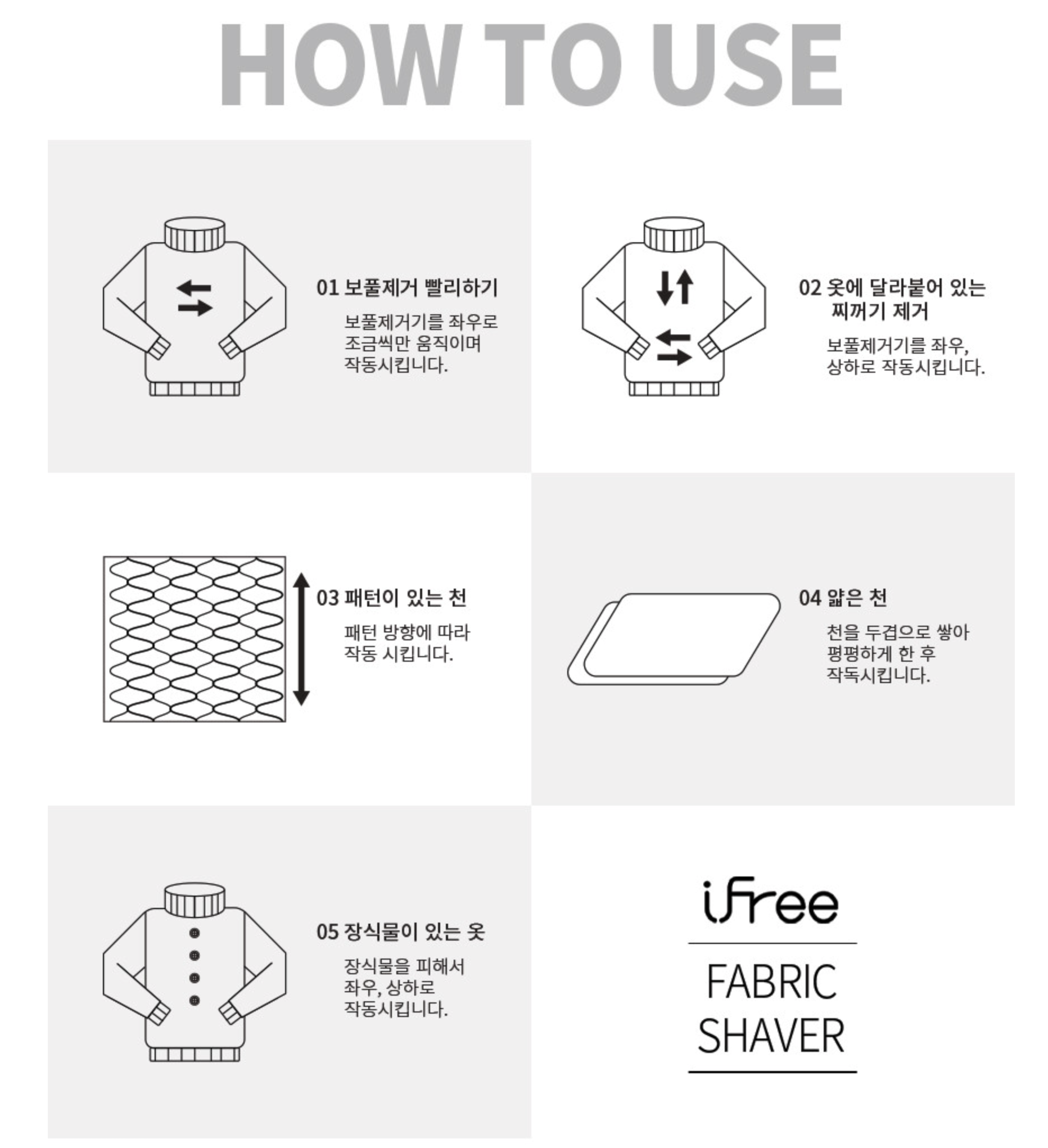 HOW TO USE

01 보풀제거 빨리하기

보풀제거기를 좌우로 조금씩만 움직이며 작동시킵니다.

02 옷에 달라붙어 있는 찌꺼기 제거

보풀제거기를 좌우, 상하로 작동시킵니다.

03 패턴이 있는 천

패턴 방향에 따라 작동 시킵니다.

04 얇은 천

천을 두겹으로 쌓아 평평하게 한 후 작독시킵니다.

05 장식물이 있는 옷

장식물을 피해서 좌우, 상하로 작동시킵니다.

ifree

FABRIC SHAVER