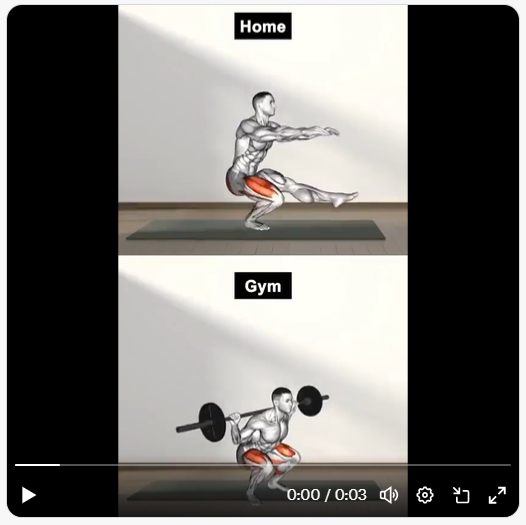 Home

Gym

0:00 / 0:03