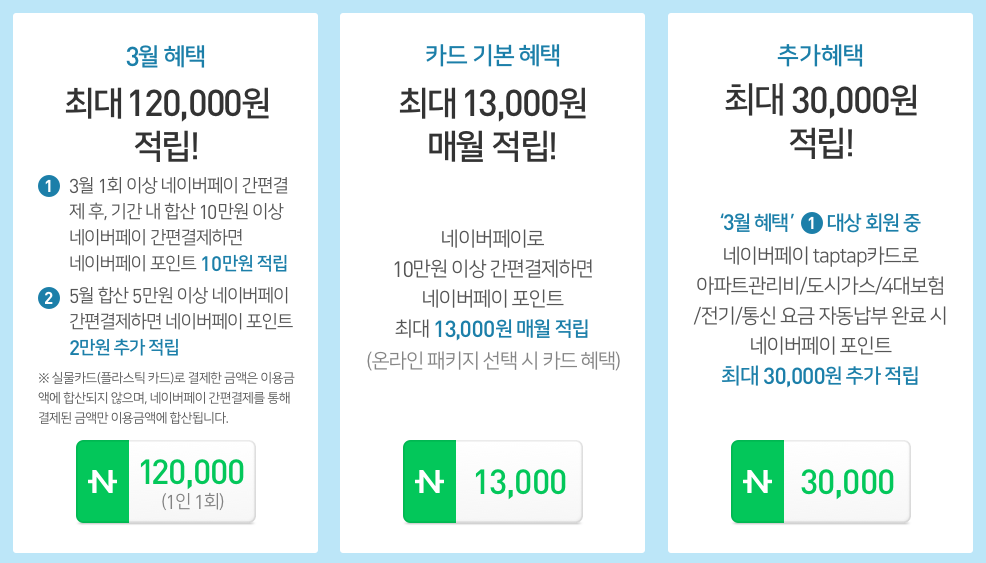 3월 혜택

최대 120,000원 적립!

1 3월 1회 이상 네이버페이 간편결제 후, 기간 내 합산 10만원 이상 네이버페이 간편결제하면 네이버페이 포인트 10만원 적립

2 5월 합산 5만원 이상 네이버페이 간편결제하면 네이버페이 포인트 2만원 추가 적립

※ 실물카드(플라스틱 카드)로 결제한 금액은 이용금액에 합산되지 않으며, 네이버페이 간편결제를 통해 결제된 금액만 이용금액에 합산됩니다.

N 120,000
(1인 1회)

카드 기본 혜택

최대 13,000원 매월 적립!

네이버페이로
10만원 이상 간편결제하면
네이버페이 포인트
최대 13,000원 매월 적립
(온라인 패키지 선택 시 카드 혜택)

N 13,000

추가혜택

최대 30,000원 적립!

'3월 혜택' 1 대상 회원 중
네이버페이 taptap카드로
아파트관리비/도시가스/4대보험
/전기/통신 요금 자동납부 완료 시
네이버페이 포인트
최대 30,000원 추가 적립

N 30,000