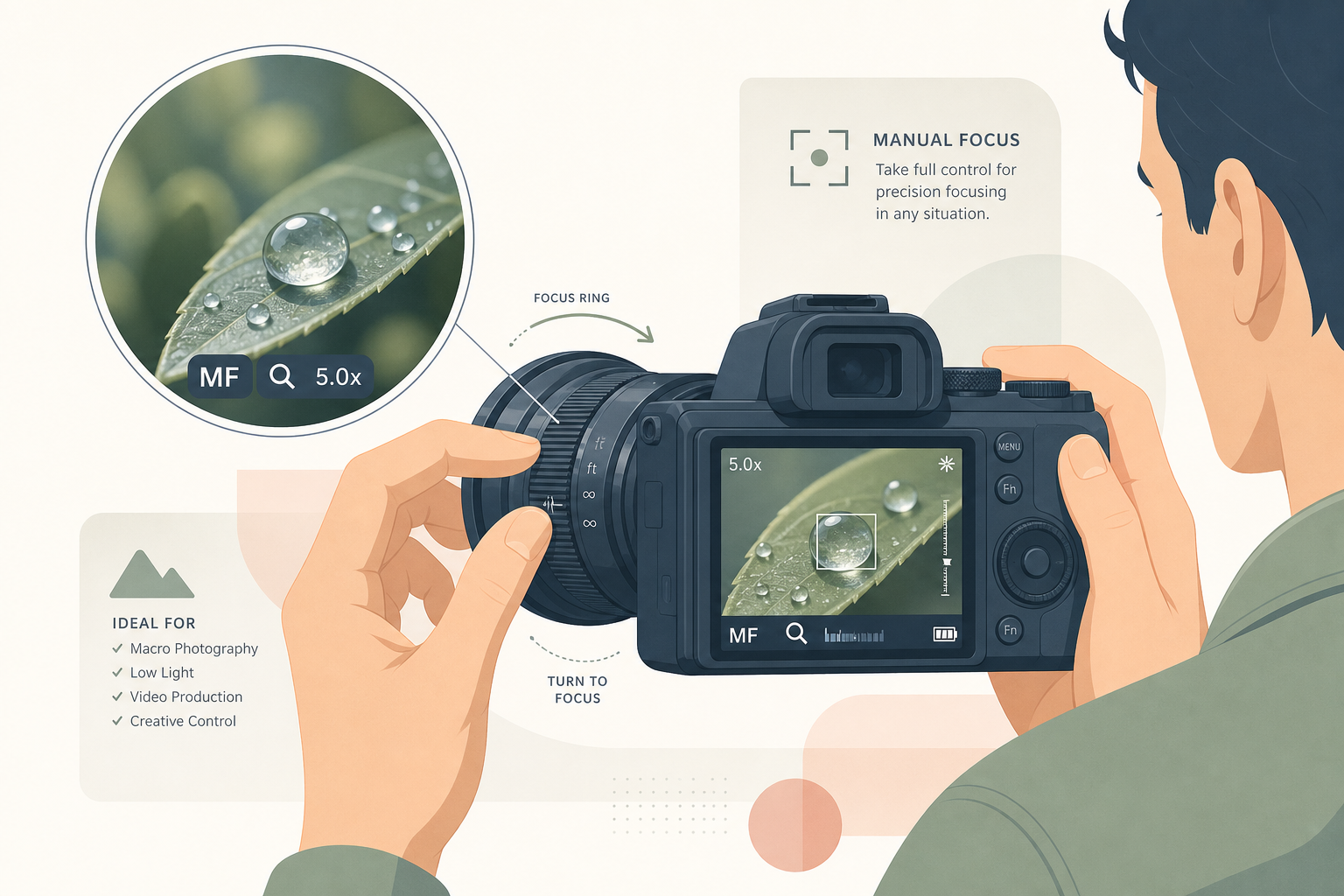 MF 5.0x

MANUAL FOCUS
Take full control for precision focusing in any situation.

FOCUS RING

ft
ft
∞
∞

5.0x

MENU
Fn
Fn

MF

TURN TO FOCUS

IDEAL FOR
✓ Macro Photography
✓ Low Light
✓ Video Production
✓ Creative Control