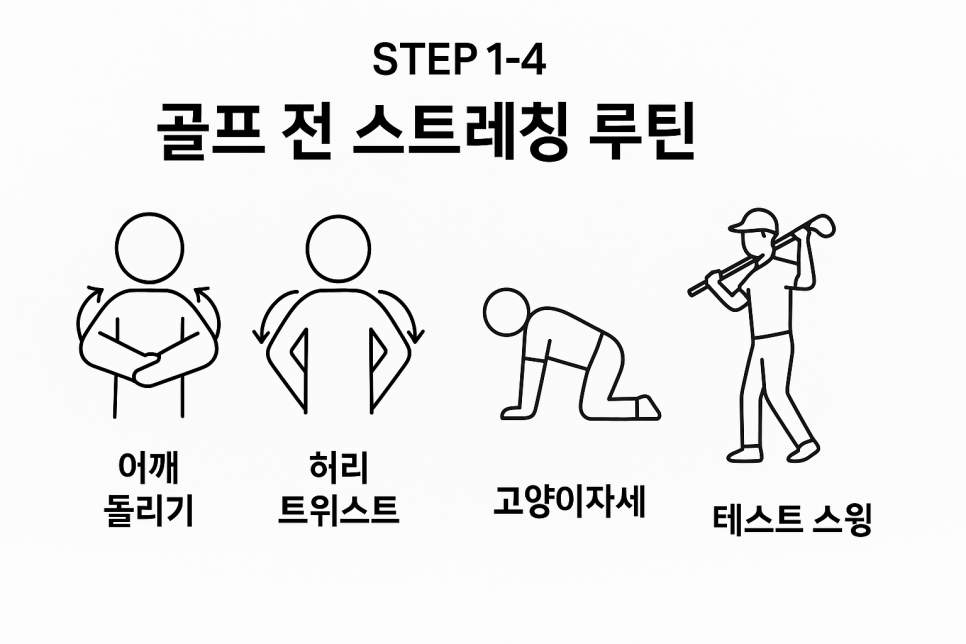 STEP 1-4
골프 전 스트레칭 루틴

어깨
돌리기

허리
트위스트

고양이자세

테스트 스윙