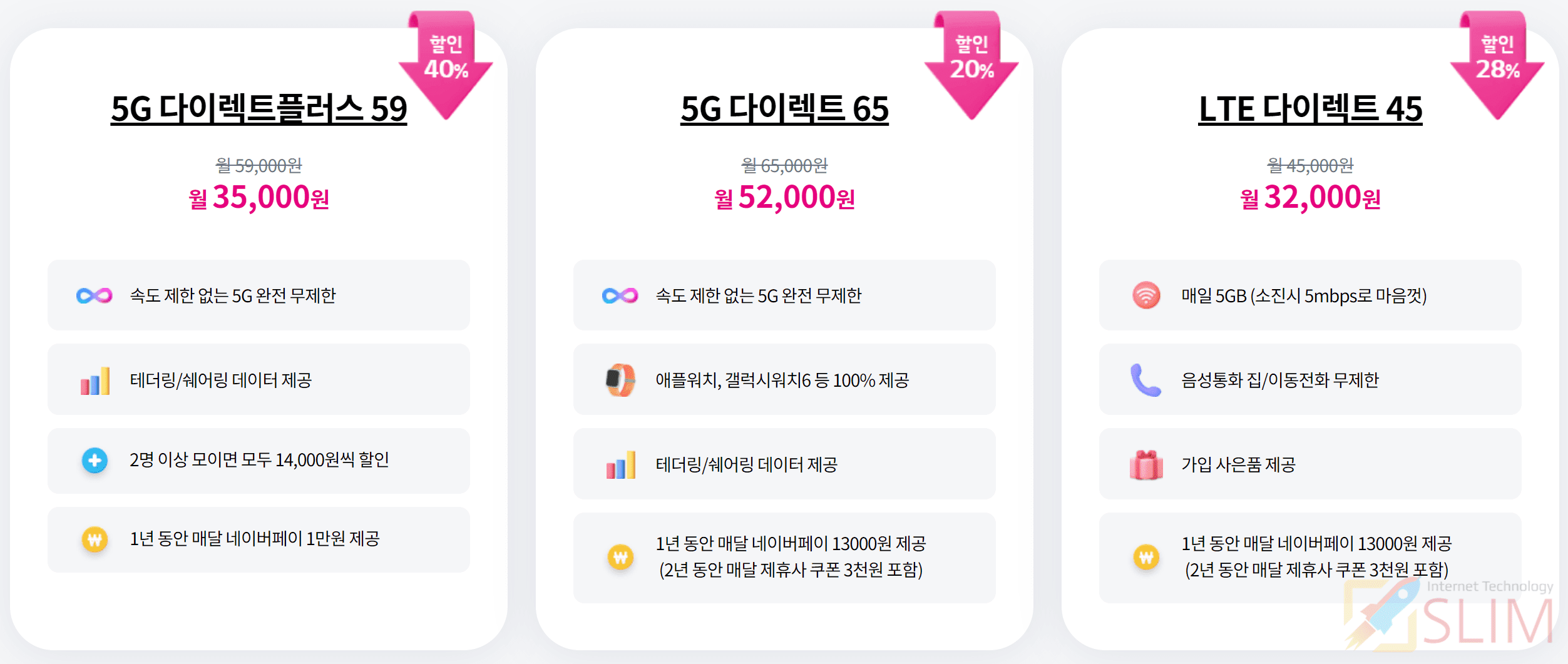 할인
40%

5G 다이렉트플러스 59

월 59,000원
월 35,000원

속도 제한 없는 5G 완전 무제한

테더링/쉐어링 데이터 제공

2명 이상 모이면 모두 14,000원씩 할인

1년 동안 매달 네이버페이 1만원 제공

할인
20%

5G 다이렉트 65

월 65,000원
월 52,000원

속도 제한 없는 5G 완전 무제한

애플워치, 갤럭시워치6 등 100% 제공

테더링/쉐어링 데이터 제공

1년 동안 매달 네이버페이 13000원 제공
(2년 동안 매달 제휴사 쿠폰 3천원 포함)

할인
28%

LTE 다이렉트 45

월 45,000원
월 32,000원

매일 5GB (소진시 5mbps로 마음껏)

음성통화 집/이동전화 무제한

가입 사은품 제공

1년 동안 매달 네이버페이 13000원 제공
(2년 동안 매달 제휴사 쿠폰 3천원 포함)

Internet Technology
SLIM