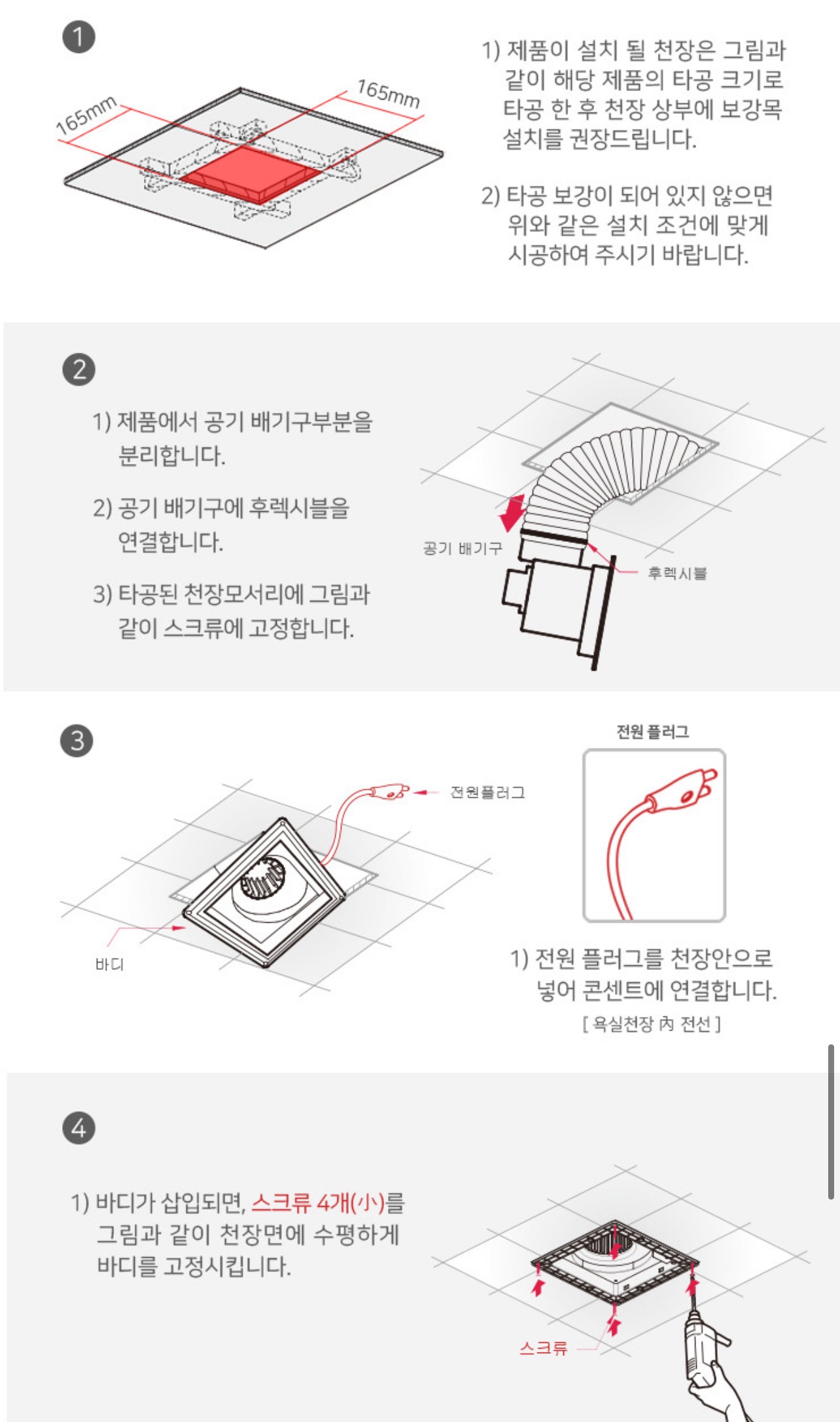 1

165mm

165mm

1) 제품이 설치 될 천장은 그림과 같이 해당 제품의 타공 크기로 타공 한 후 천장 상부에 보강목 설치를 권장드립니다.

2) 타공 보강이 되어 있지 않으면 위와 같은 설치 조건에 맞게 시공하여 주시기 바랍니다.

2

1) 제품에서 공기 배기구부분을 분리합니다.

2) 공기 배기구에 후렉시블을 연결합니다.

3) 타공된 천장모서리에 그림과 같이 스크류에 고정합니다.

공기 배기구

후렉시블

3

전원플러그

바디

전원 플러그

1) 전원 플러그를 천장안으로 넣어 콘센트에 연결합니다.

[ 욕실천장 內 전선 ]

4

1) 바디가 삽입되면, 스크류 4개(小)를 그림과 같이 천장면에 수평하게 바디를 고정시킵니다.

스크류