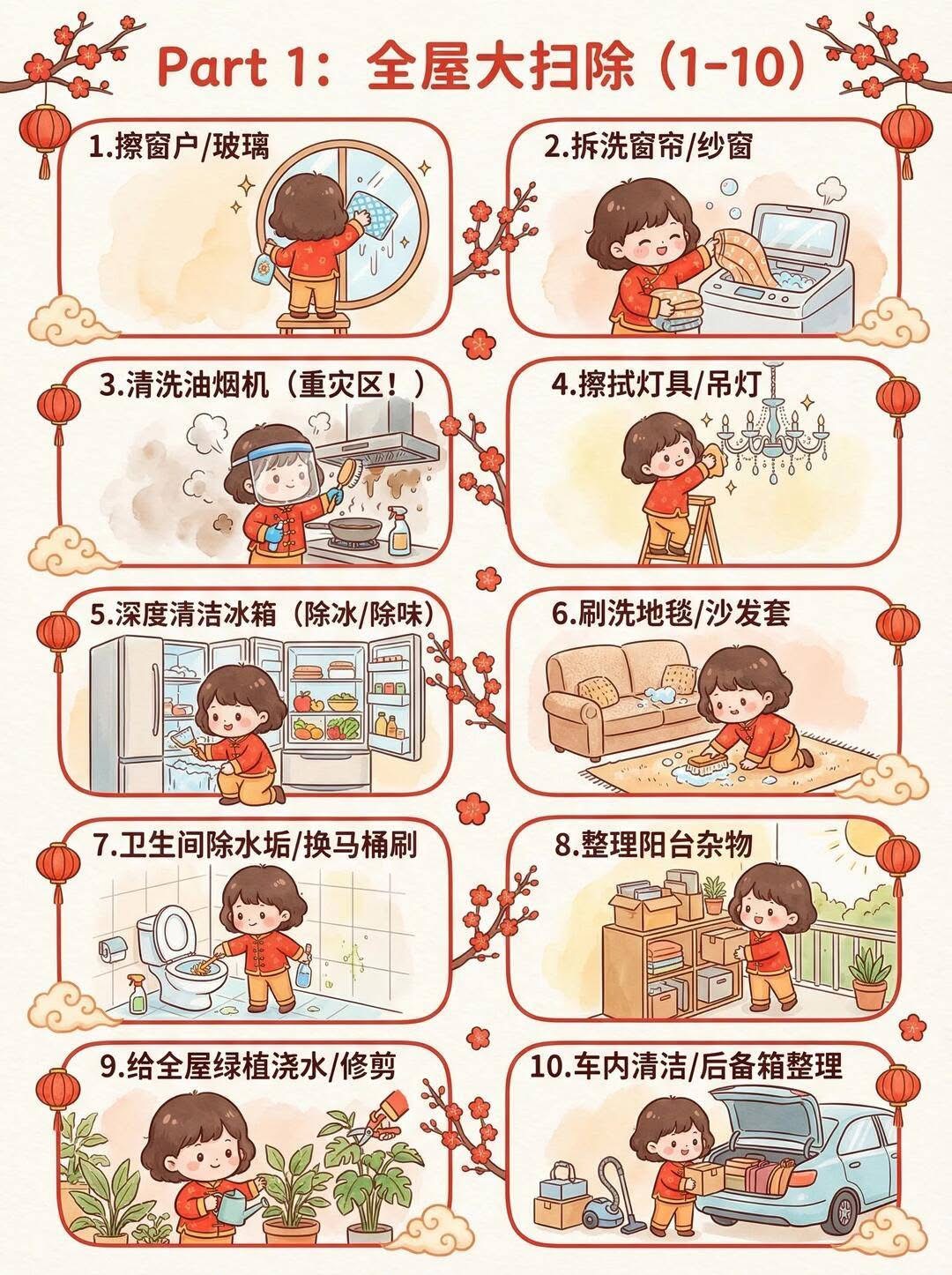 Part 1：全屋大扫除（1-10）

1.擦窗户/玻璃

2.拆洗窗帘/纱窗

3.清洗油烟机（重灾区！）

4.擦拭灯具/吊灯

5.深度清洁冰箱（除冰/除味）

6.刷洗地毯/沙发套

7.卫生间除水垢/换马桶刷

8.整理阳台杂物

9.给全屋绿植浇水/修剪

10.车内清洁/后备箱整理