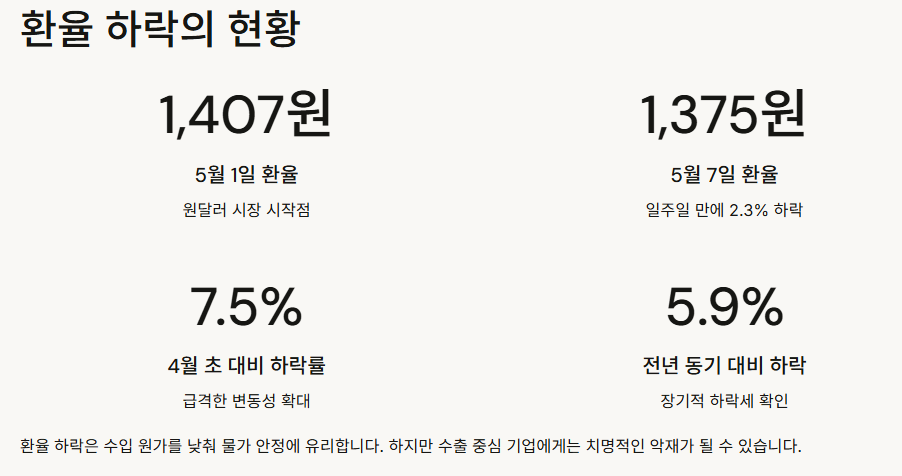 환율 하락의 현황

1,407원

5월 1일 환율

원달러 시장 시작점

1,375원

5월 7일 환율

일주일 만에 2.3% 하락

7.5%

4월 초 대비 하락률

급격한 변동성 확대

5.9%

전년 동기 대비 하락

장기적 하락세 확인

환율 하락은 수입 원가를 낮춰 물가 안정에 유리합니다. 하지만 수출 중심 기업에게는 치명적인 악재가 될 수 있습니다.